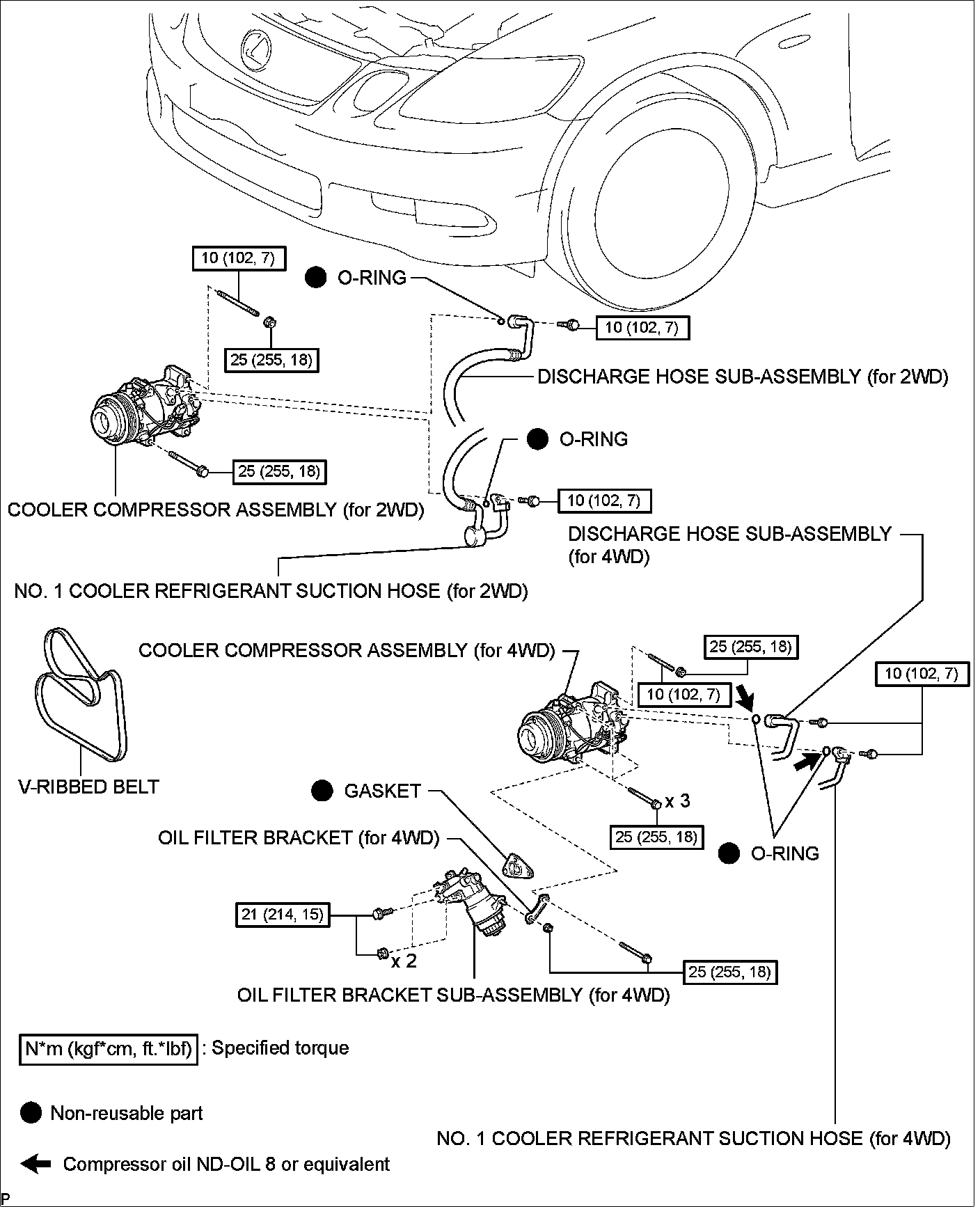 10 (102, 7)

O-RING

10 (102, 7)

25 (255, 18)

DISCHARGE HOSE SUB-ASSEMBLY (for 2WD)

O-RING

25 (255, 18)

10 (102, 7)

COOLER COMPRESSOR ASSEMBLY (for 2WD)

DISCHARGE HOSE SUB-ASSEMBLY (for 4WD)

NO. 1 COOLER REFRIGERANT SUCTION HOSE (for 2WD)

COOLER COMPRESSOR ASSEMBLY (for 4WD)

25 (255, 18)

10 (102, 7)

10 (102, 7)

V-RIBBED BELT

GASKET

x 3

25 (255, 18)

OIL FILTER BRACKET (for 4WD)

O-RING

21 (214, 15)

x 2

25 (255, 18)

OIL FILTER BRACKET SUB-ASSEMBLY (for 4WD)

N*m (kgf*cm, ft.*lbf) : Specified torque

Non-reusable part

NO. 1 COOLER REFRIGERANT SUCTION HOSE (for 4WD)

Compressor oil ND-OIL 8 or equivalent

P