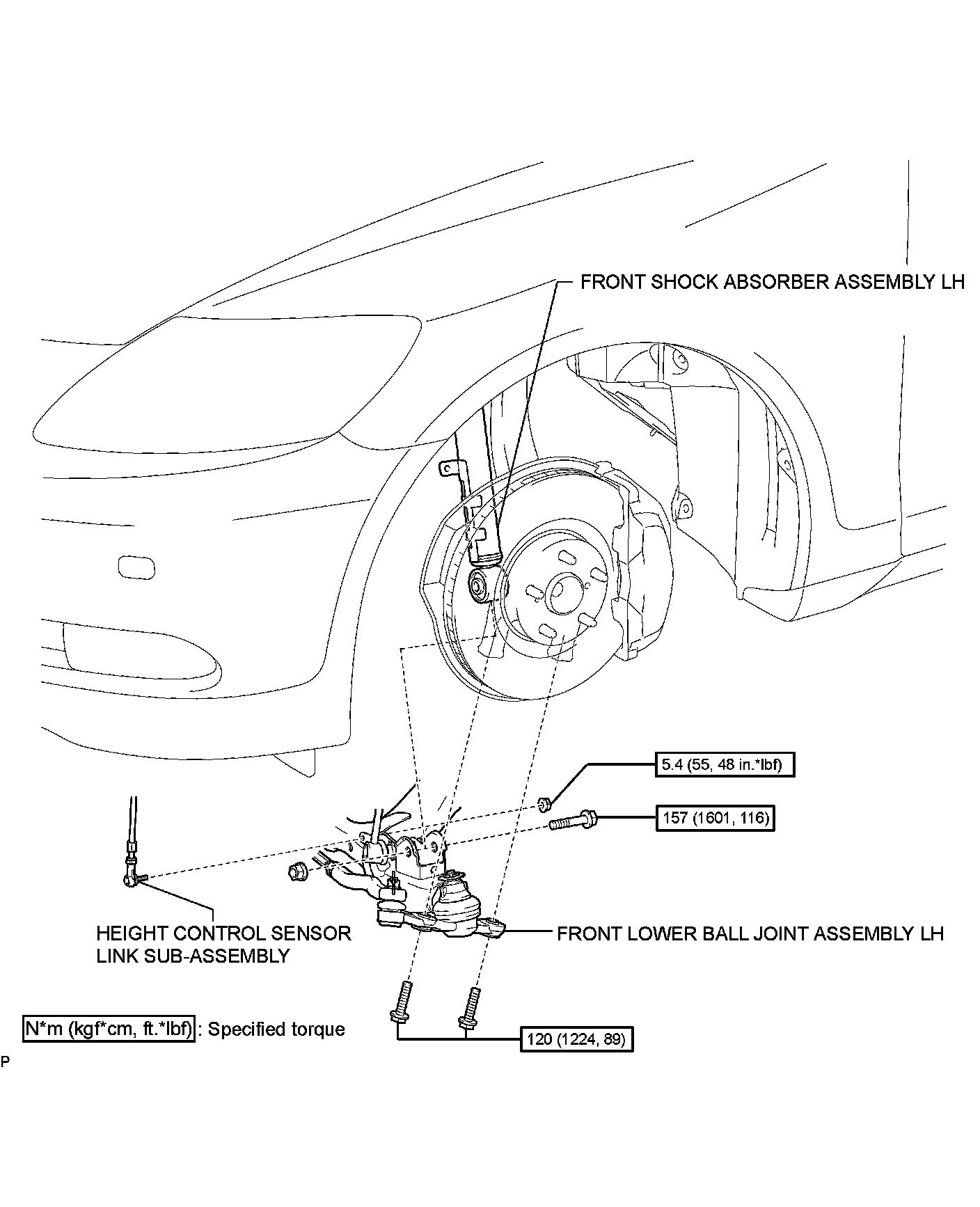 FRONT SHOCK ABSORBER ASSEMBLY LH

5.4 (55, 48 in.*lbf)

157 (1601, 116)

HEIGHT CONTROL SENSOR LINK SUB-ASSEMBLY

FRONT LOWER BALL JOINT ASSEMBLY LH

N*m (kgf*cm, ft.*lbf) : Specified torque

120 (1224, 89)

P