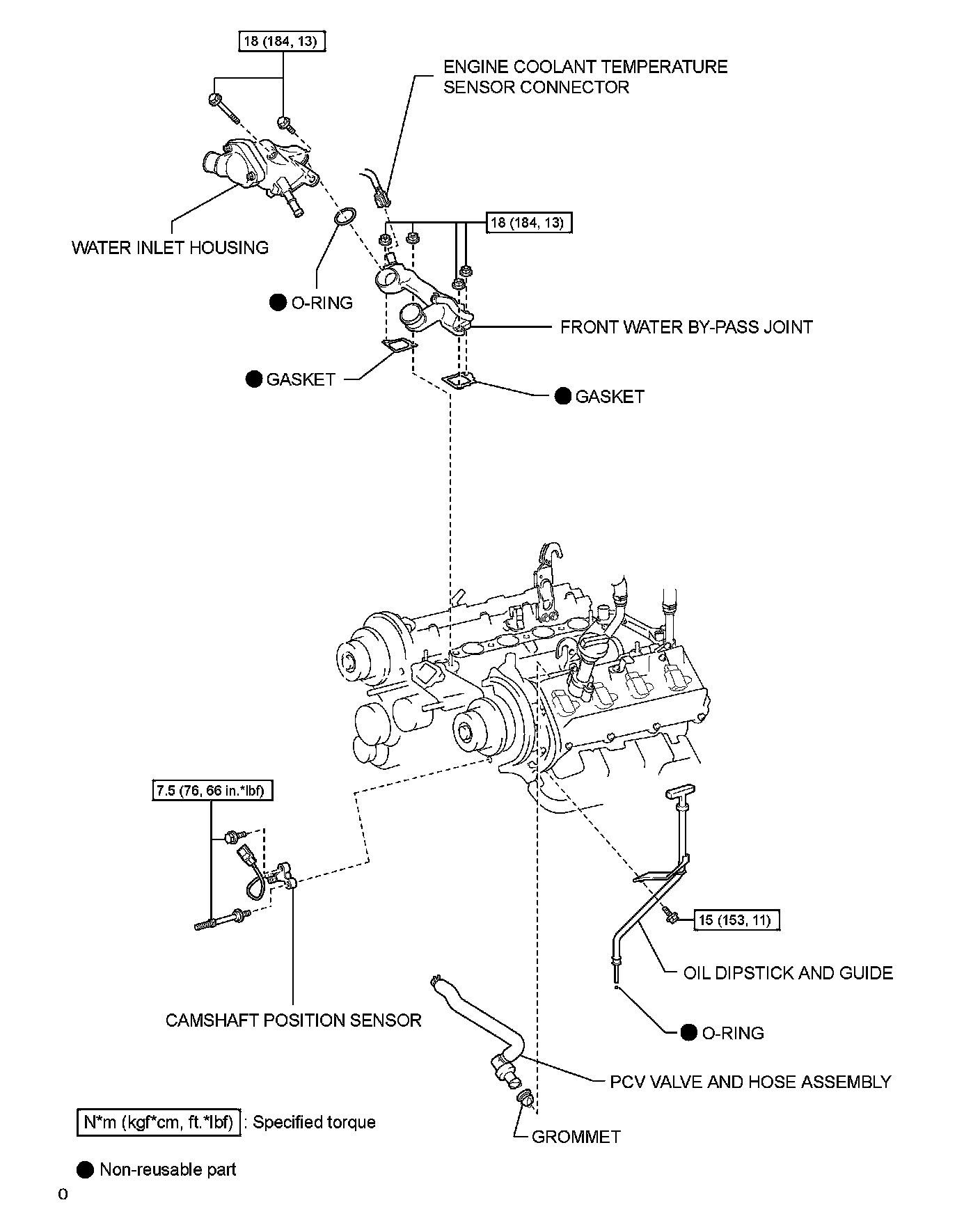 18 (184, 13)

ENGINE COOLANT TEMPERATURE SENSOR CONNECTOR

18 (184, 13)

WATER INLET HOUSING

● O-RING

FRONT WATER BY-PASS JOINT

● GASKET

● GASKET

7.5 (76, 66 in.*lbf)

15 (153, 11)

OIL DIPSTICK AND GUIDE

CAMSHAFT POSITION SENSOR

● O-RING

PCV VALVE AND HOSE ASSEMBLY

N*m (kgf*cm, ft.*lbf) : Specified torque

GROMMET

● Non-reusable part

0