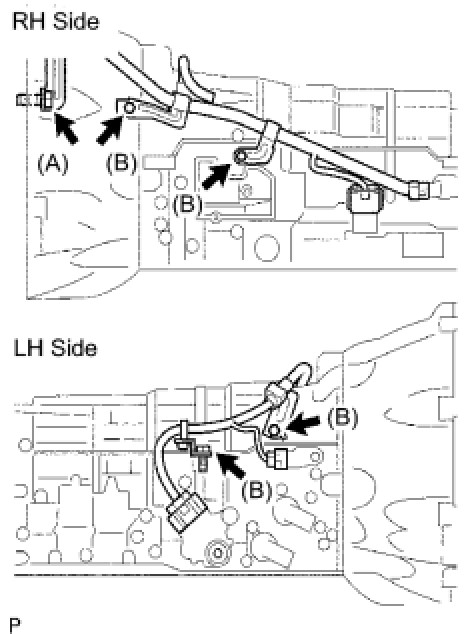 RH Side

(A)

(B)

(B)

LH Side

(B)

(B)

P