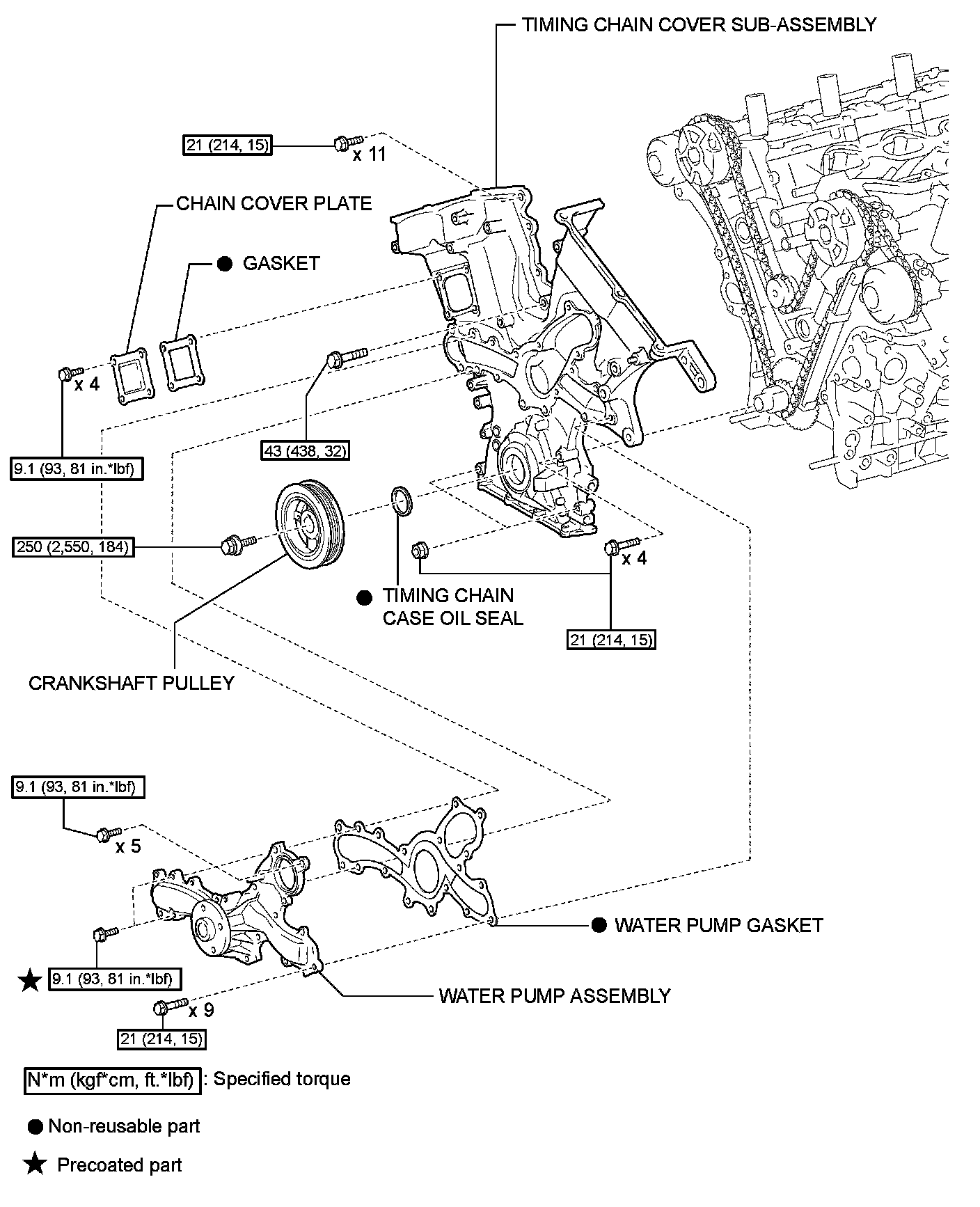 TIMING CHAIN COVER SUB-ASSEMBLY

21 (214, 15)

x 11

CHAIN COVER PLATE

● GASKET

x 4

43 (438, 32)

9.1 (93, 81 in.*lbf)

250 (2,550, 184)

x 4

● TIMING CHAIN CASE OIL SEAL

21 (214, 15)

CRANKSHAFT PULLEY

9.1 (93, 81 in.*lbf)

x 5

● WATER PUMP GASKET

★ 9.1 (93, 81 in.*lbf)

WATER PUMP ASSEMBLY

x 9

21 (214, 15)

N*m (kgf*cm, ft.*lbf) : Specified torque

● Non-reusable part

★ Precoated part