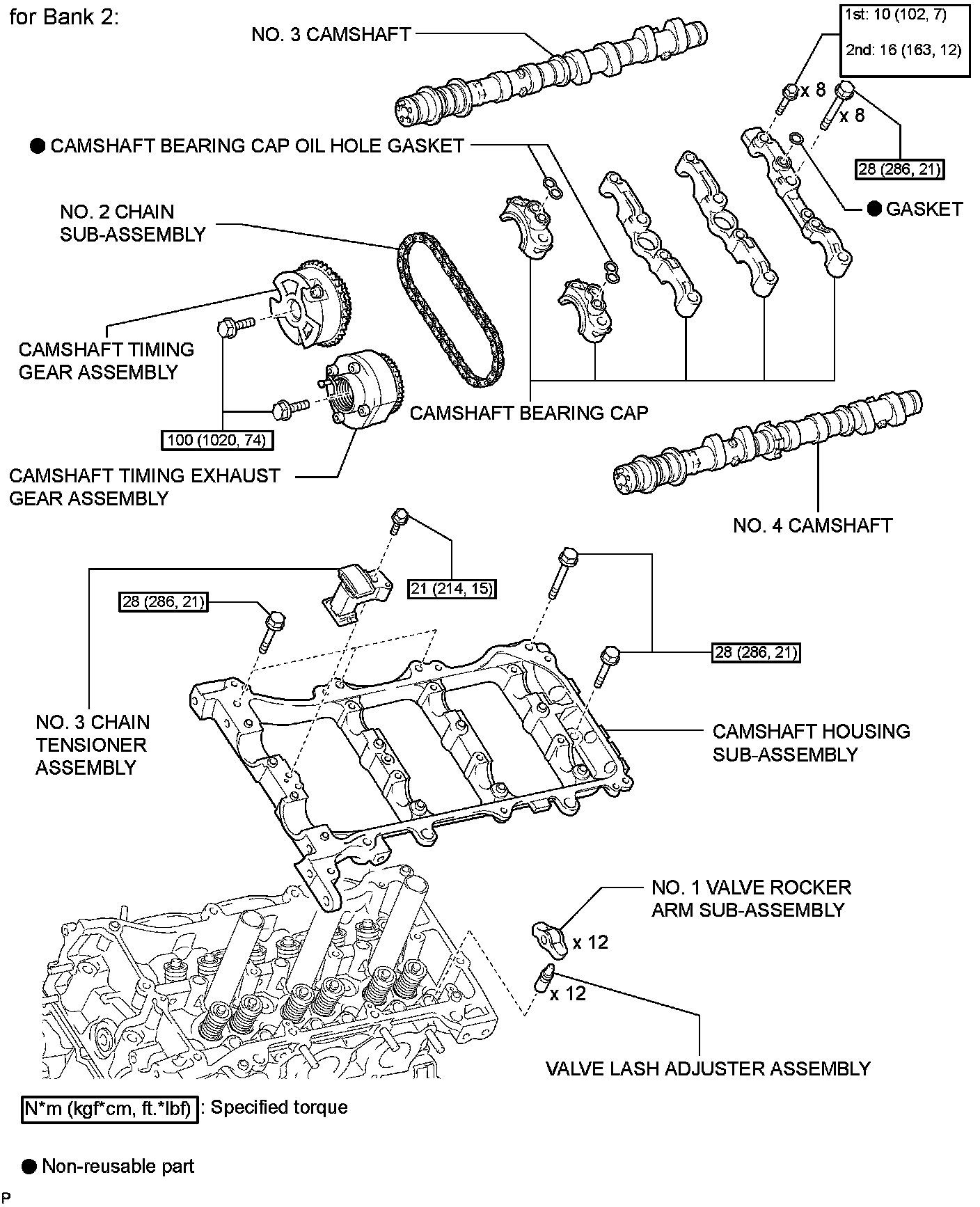 for Bank 2:

NO. 3 CAMSHAFT

1st: 10 (102, 7)

2nd: 16 (163, 12)

x 8

x 8

● CAMSHAFT BEARING CAP OIL HOLE GASKET

28 (286, 21)

● GASKET

NO. 2 CHAIN SUB-ASSEMBLY

CAMSHAFT TIMING GEAR ASSEMBLY

CAMSHAFT BEARING CAP

100 (1020, 74)

CAMSHAFT TIMING EXHAUST GEAR ASSEMBLY

NO. 4 CAMSHAFT

21 (214, 15)

28 (286, 21)

28 (286, 21)

NO. 3 CHAIN TENSIONER ASSEMBLY

CAMSHAFT HOUSING SUB-ASSEMBLY

NO. 1 VALVE ROCKER ARM SUB-ASSEMBLY

x 12

x 12

VALVE LASH ADJUSTER ASSEMBLY

N*m (kgf*cm, ft.*lbf) : Specified torque

● Non-reusable part

P