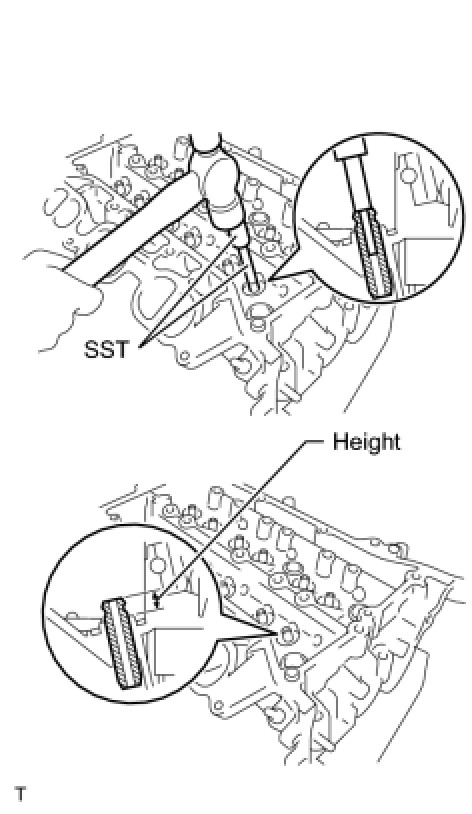 SST

Height

T