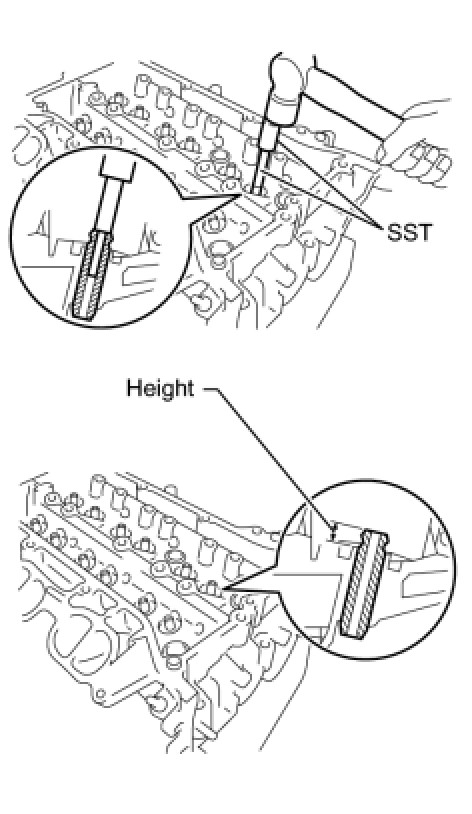 SST

Height