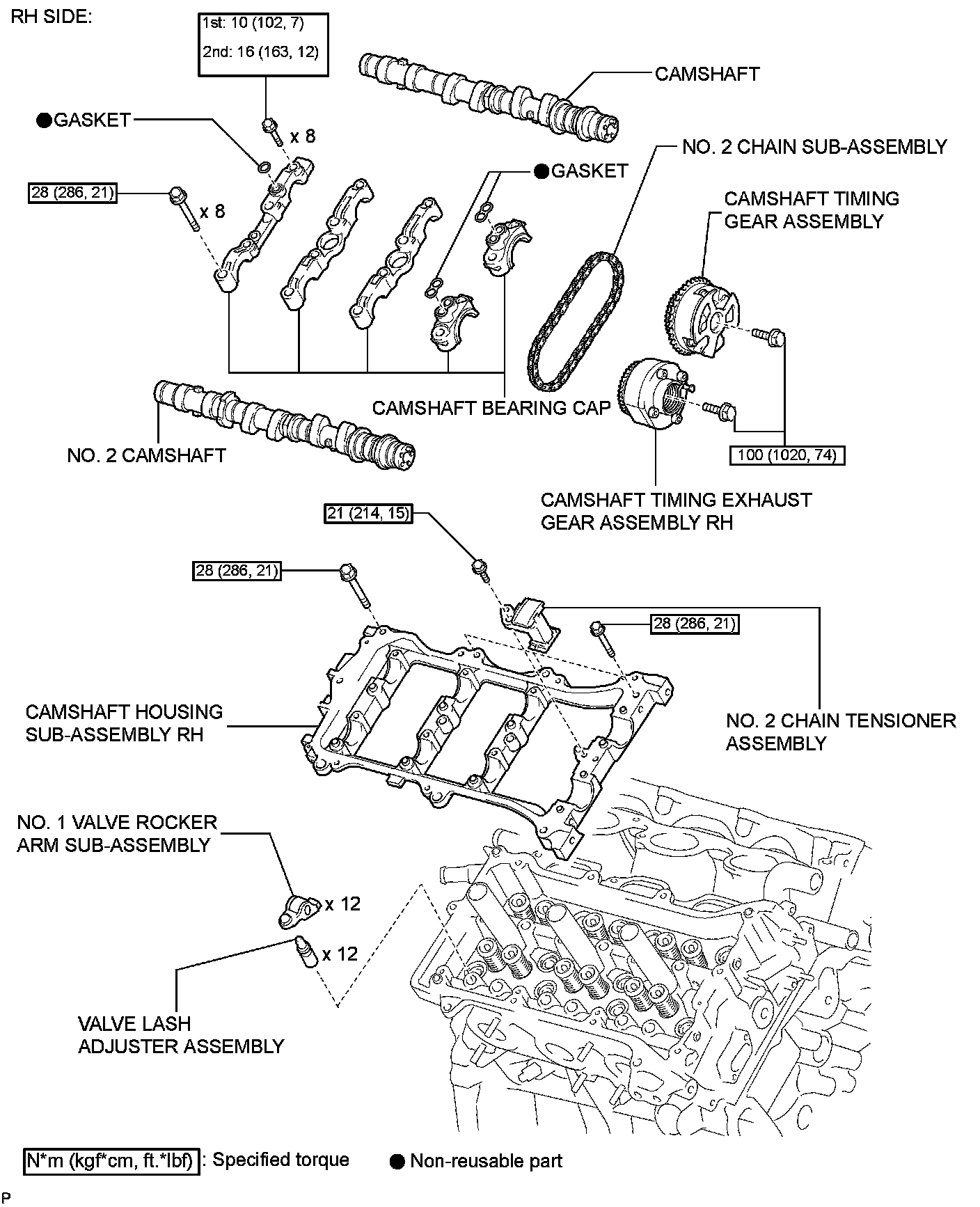 RH SIDE:

1st: 10 (102, 7)
2nd: 16 (163, 12)

CAMSHAFT

●GASKET

x 8

NO. 2 CHAIN SUB-ASSEMBLY

●GASKET

28 (286, 21)

x 8

CAMSHAFT TIMING GEAR ASSEMBLY

CAMSHAFT BEARING CAP

NO. 2 CAMSHAFT

100 (1020, 74)

CAMSHAFT TIMING EXHAUST GEAR ASSEMBLY RH

21 (214, 15)

28 (286, 21)

28 (286, 21)

CAMSHAFT HOUSING SUB-ASSEMBLY RH

NO. 2 CHAIN TENSIONER ASSEMBLY

NO. 1 VALVE ROCKER ARM SUB-ASSEMBLY

x 12

x 12

VALVE LASH ADJUSTER ASSEMBLY

N*m (kgf*cm, ft.*lbf) : Specified torque

● Non-reusable part

P