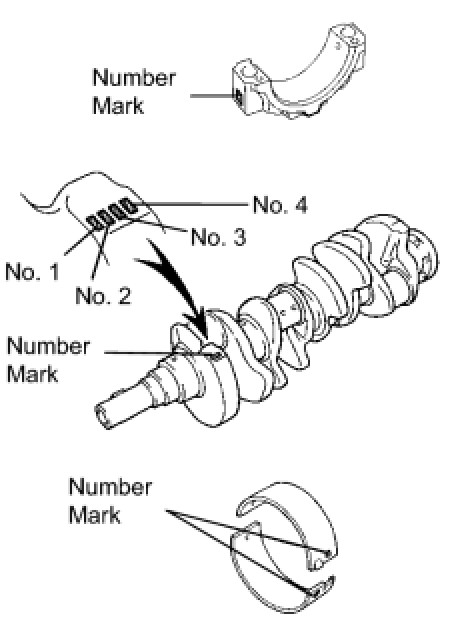 Number
Mark

No. 4
No. 3
No. 1
No. 2

Number
Mark

Number
Mark