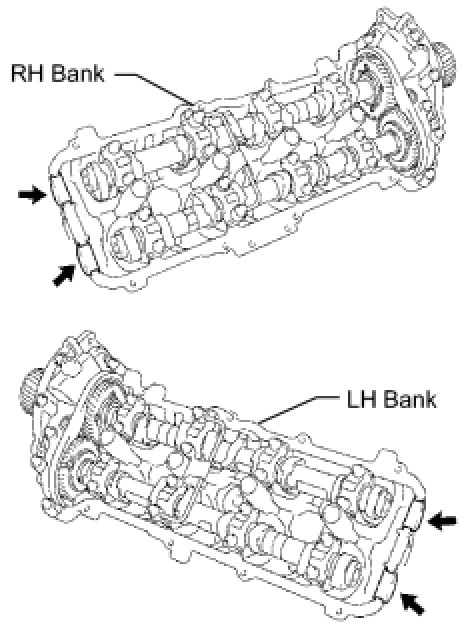 RH Bank

LH Bank