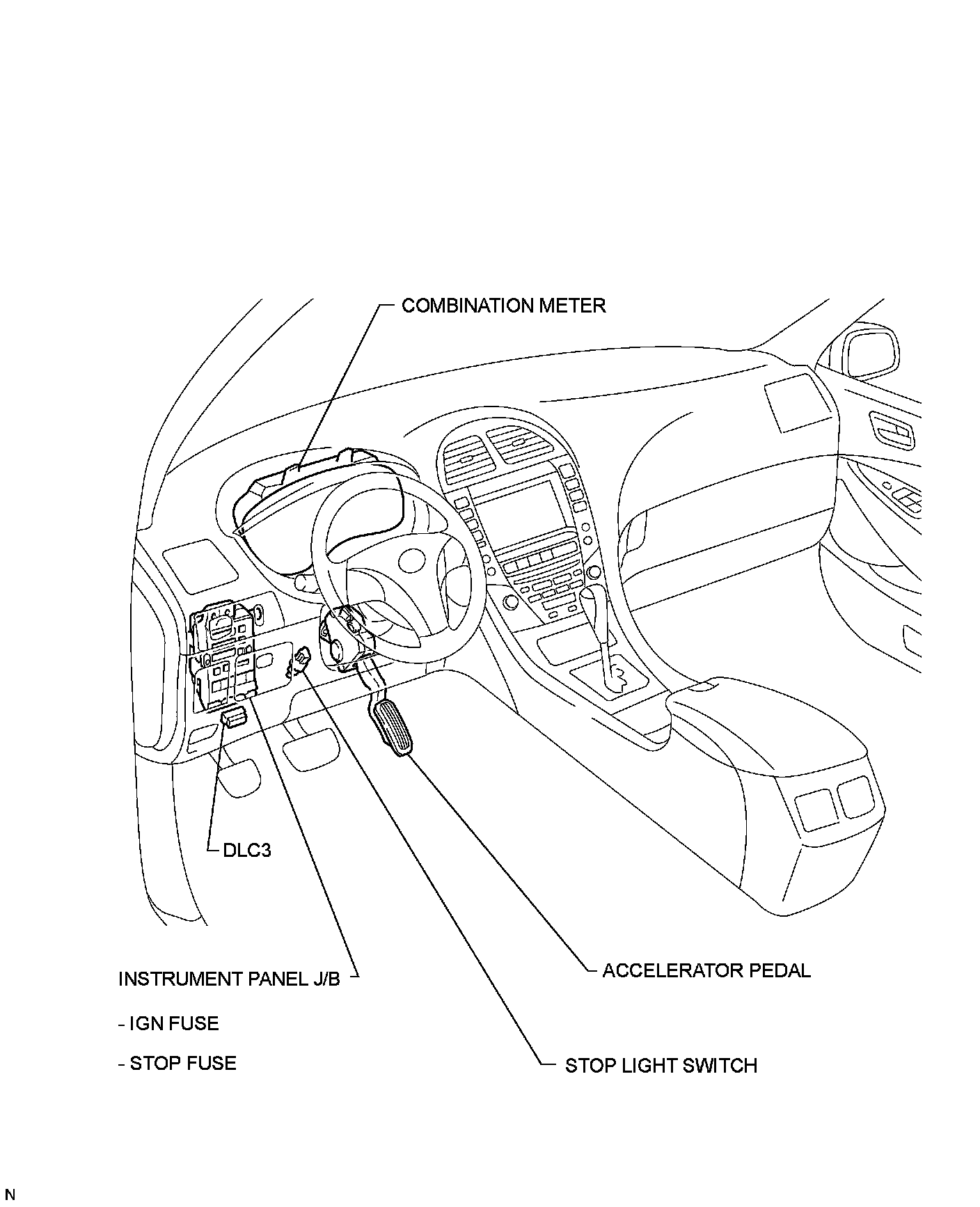 COMBINATION METER

DLC3

INSTRUMENT PANEL J/B

- IGN FUSE

- STOP FUSE

ACCELERATOR PEDAL

STOP LIGHT SWITCH

N