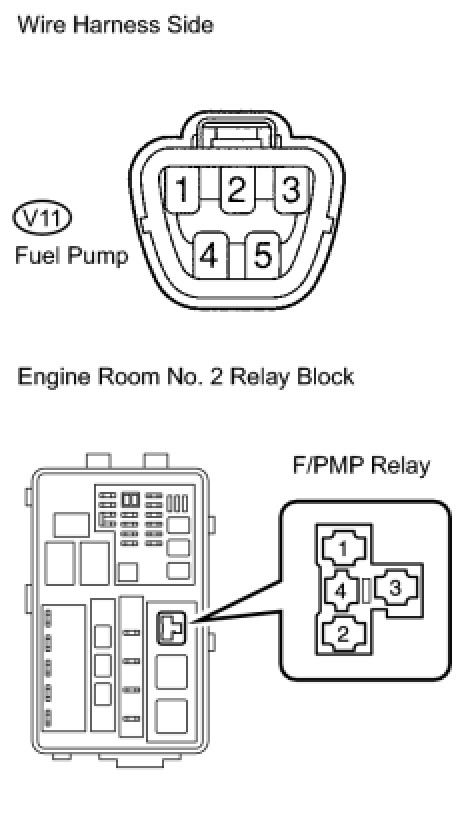 Wire Harness Side

1 2 3
4 5

V11
Fuel Pump

Engine Room No. 2 Relay Block

F/PMP Relay

1
4 3
2