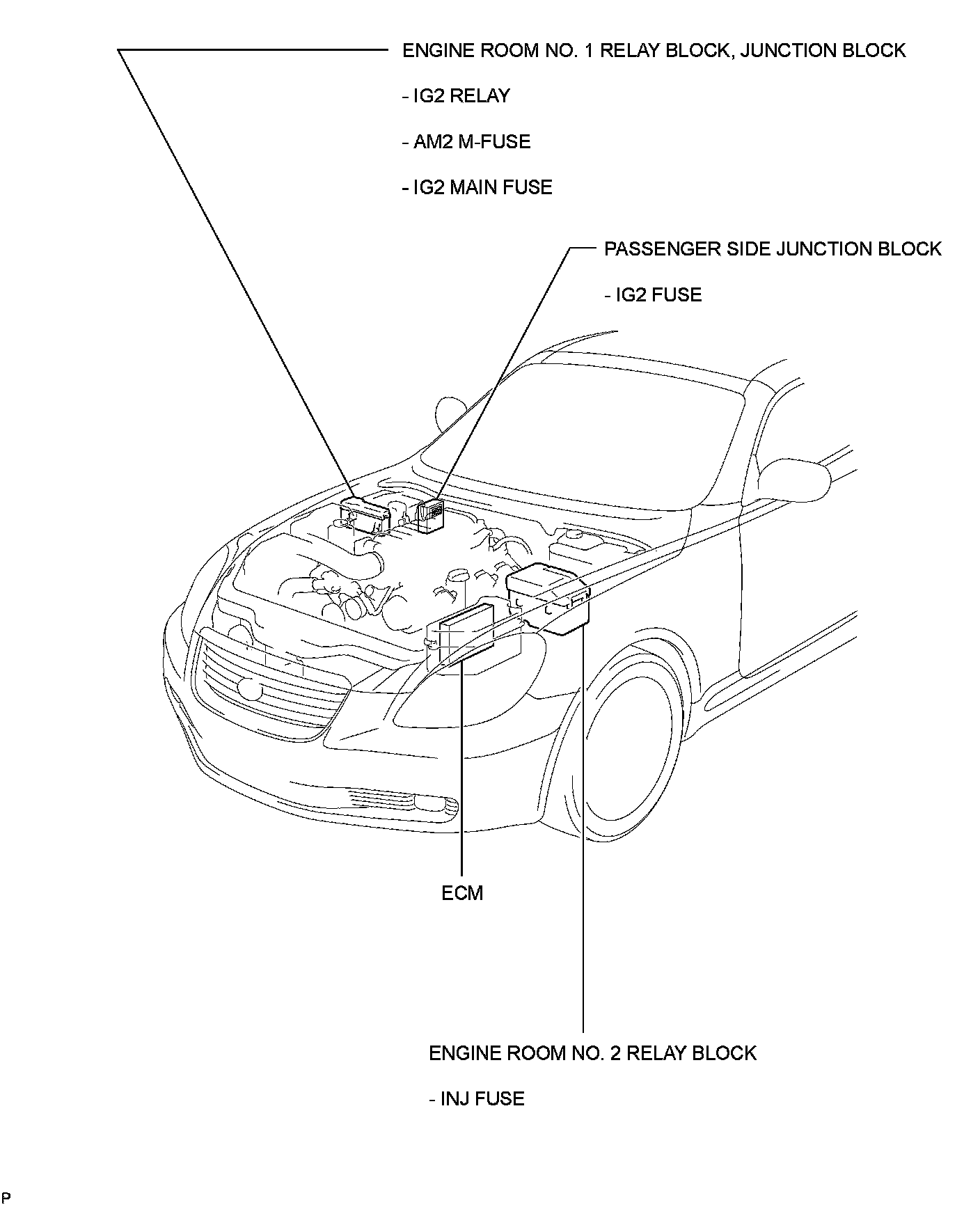 ENGINE ROOM NO. 1 RELAY BLOCK, JUNCTION BLOCK

- IG2 RELAY

- AM2 M-FUSE

- IG2 MAIN FUSE

PASSENGER SIDE JUNCTION BLOCK

- IG2 FUSE

ECM

ENGINE ROOM NO. 2 RELAY BLOCK

- INJ FUSE

P