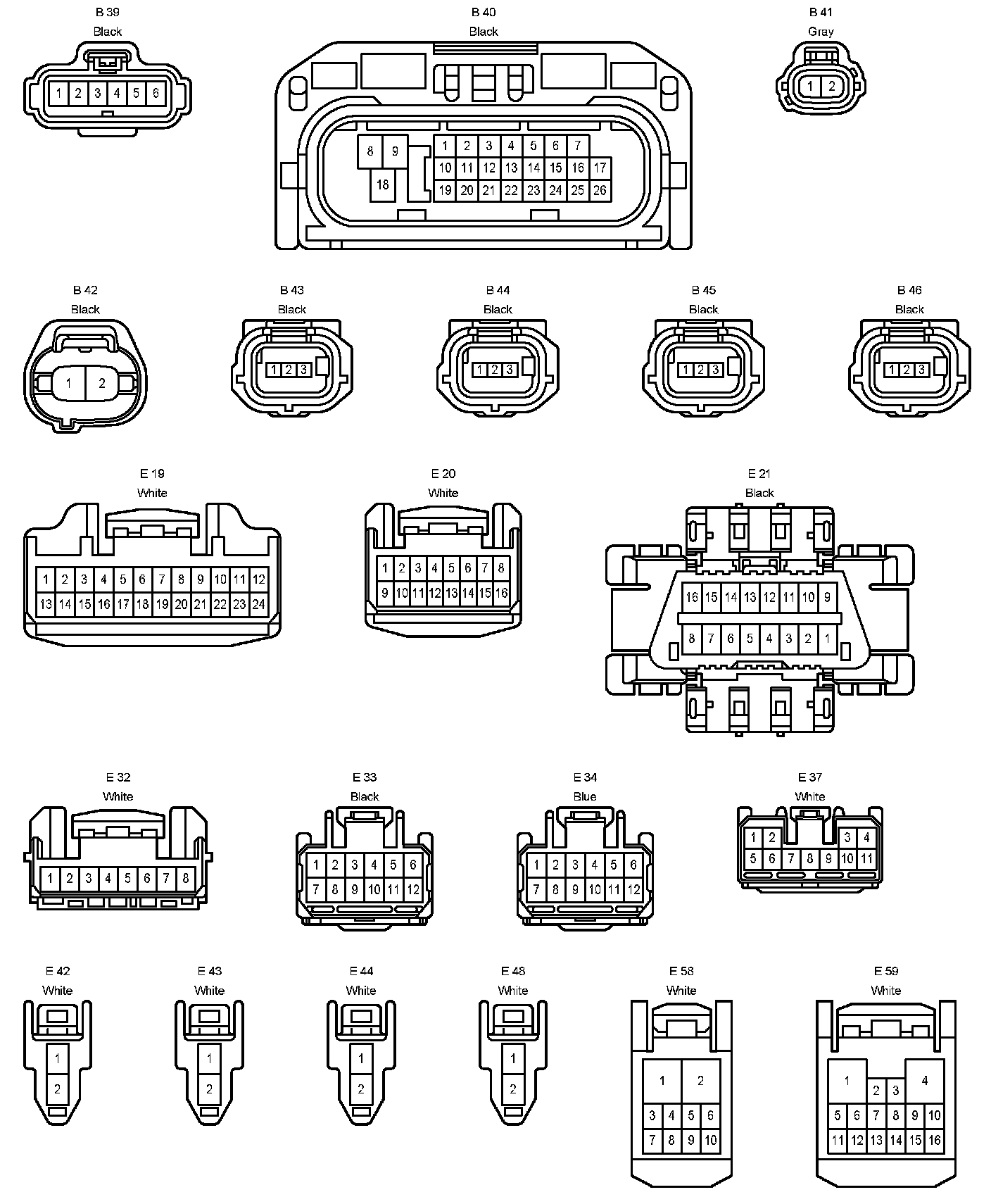 B 39
Black
1 2 3 4 5 6

B 40
Black
8 9
18
1 2 3 4 5 6 7
10 11 12 13 14 15 16 17
19 20 21 22 23 24 25 26

B 41
Gray
1 2

B 42
Black
1 2

B 43
Black
1 2 3

B 44
Black
1 2 3

B 45
Black
1 2 3

B 46
Black
1 2 3

E 19
White
1 2 3 4 5 6 7 8 9 10 11 12
13 14 15 16 17 18 19 20 21 22 23 24

E 20
White
1 2 3 4 5 6 7 8
9 10 11 12 13 14 15 16

E 21
Black
16 15 14 13 12 11 10 9
8 7 6 5 4 3 2 1

E 32
White
1 2 3 4 5 6 7 8

E 33
Black
1 2 3 4 5 6
7 8 9 10 11 12

E 34
Blue
1 2 3 4 5 6
7 8 9 10 11 12

E 37
White
1 2 3 4
5 6 7 8 9 10 11

E 42
White
1
2

E 43
White
1
2

E 44
White
1
2

E 48
White
1
2

E 58
White
1 2
3 4 5 6
7 8 9 10

E 59
White
1 2 3 4
5 6 7 8 9 10
11 12 13 14 15 16