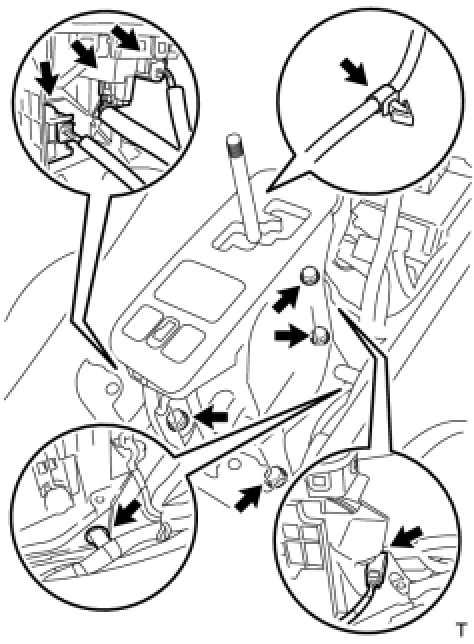 T