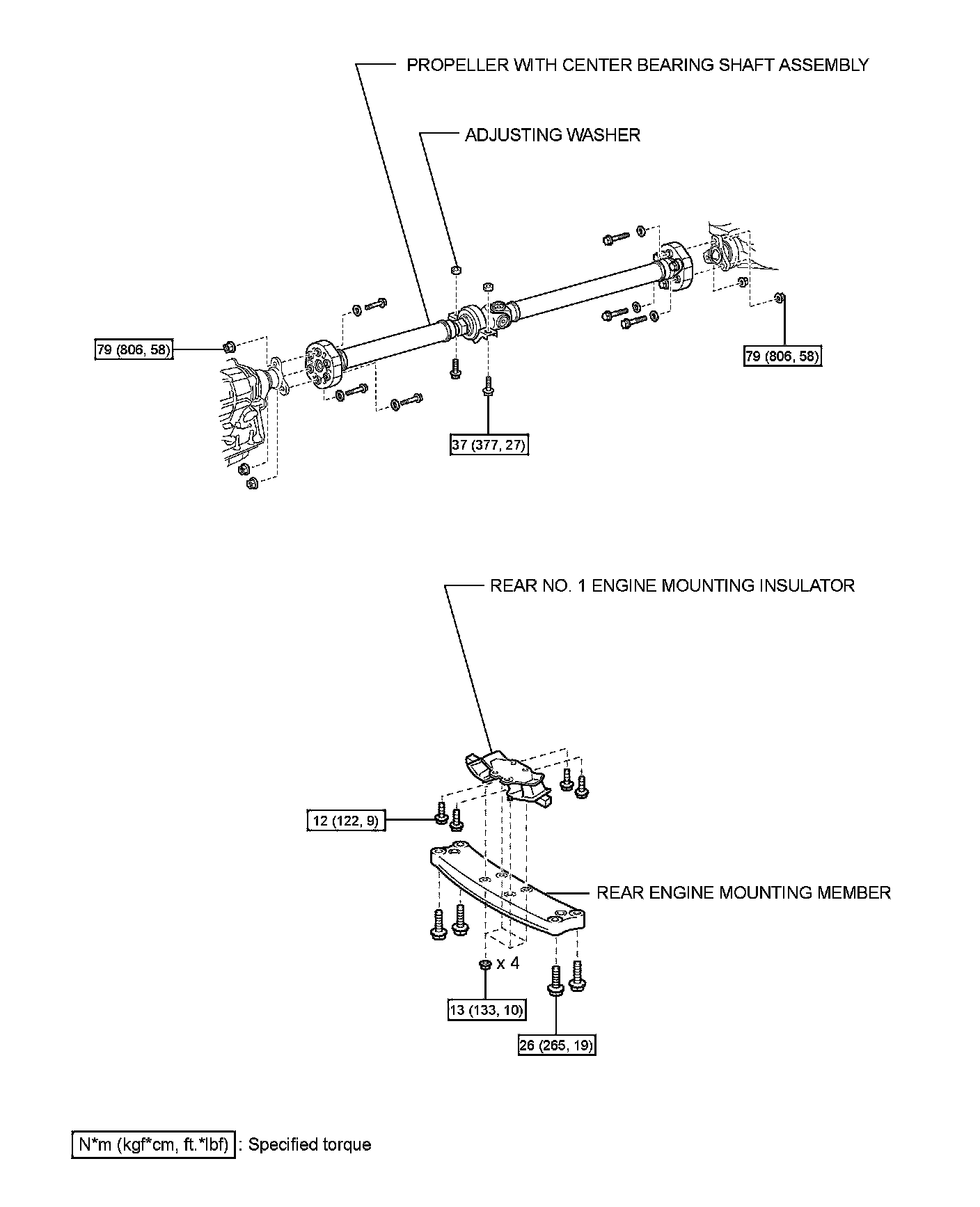 PROPELLER WITH CENTER BEARING SHAFT ASSEMBLY

ADJUSTING WASHER

79 (806, 58)

79 (806, 58)

37 (377, 27)

REAR NO. 1 ENGINE MOUNTING INSULATOR

12 (122, 9)

REAR ENGINE MOUNTING MEMBER

x 4

13 (133, 10)

26 (265, 19)

N*m (kgf*cm, ft.*lbf) : Specified torque