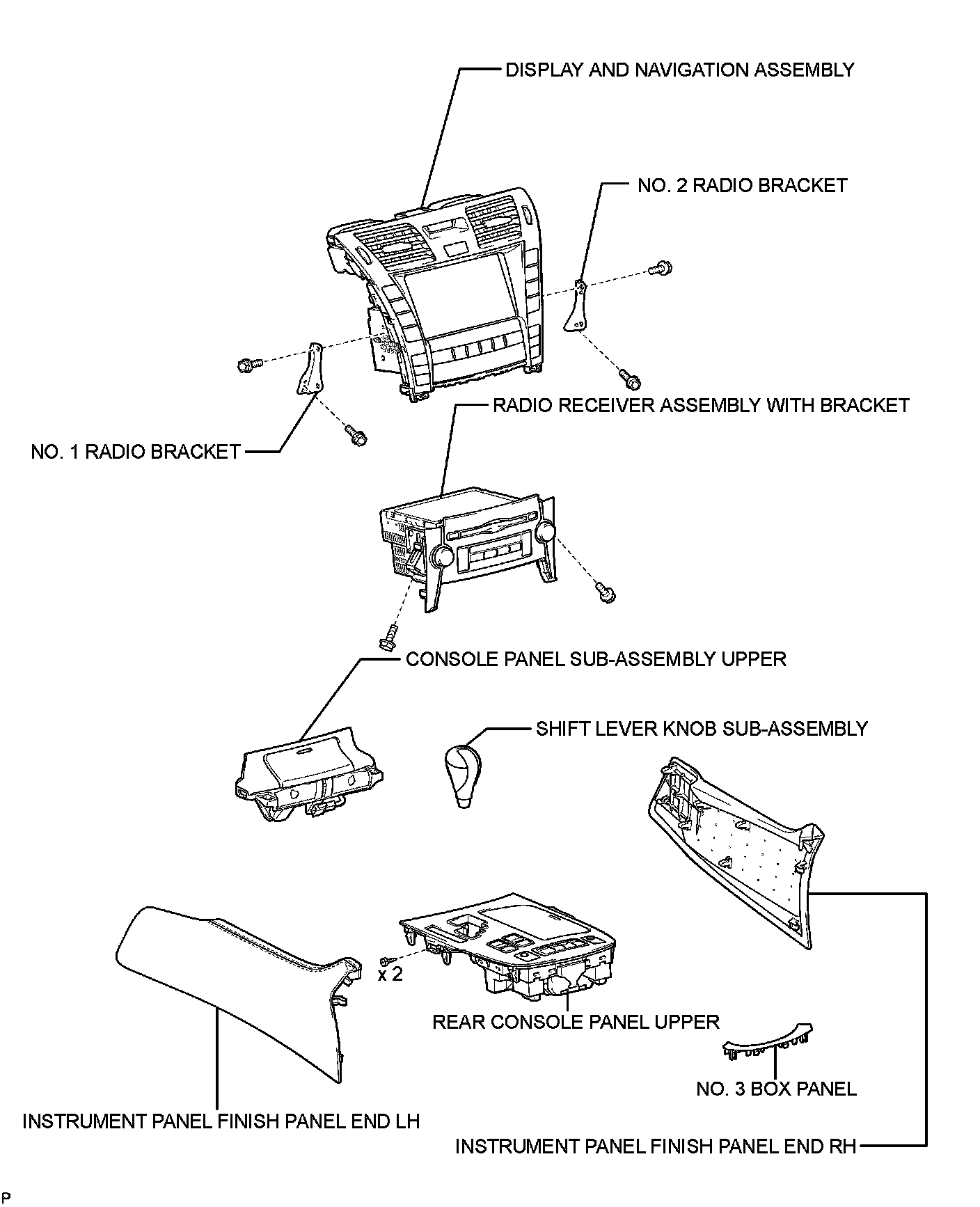 DISPLAY AND NAVIGATION ASSEMBLY

NO. 2 RADIO BRACKET

RADIO RECEIVER ASSEMBLY WITH BRACKET

NO. 1 RADIO BRACKET

CONSOLE PANEL SUB-ASSEMBLY UPPER

SHIFT LEVER KNOB SUB-ASSEMBLY

x 2

REAR CONSOLE PANEL UPPER

NO. 3 BOX PANEL

INSTRUMENT PANEL FINISH PANEL END LH

INSTRUMENT PANEL FINISH PANEL END RH

P