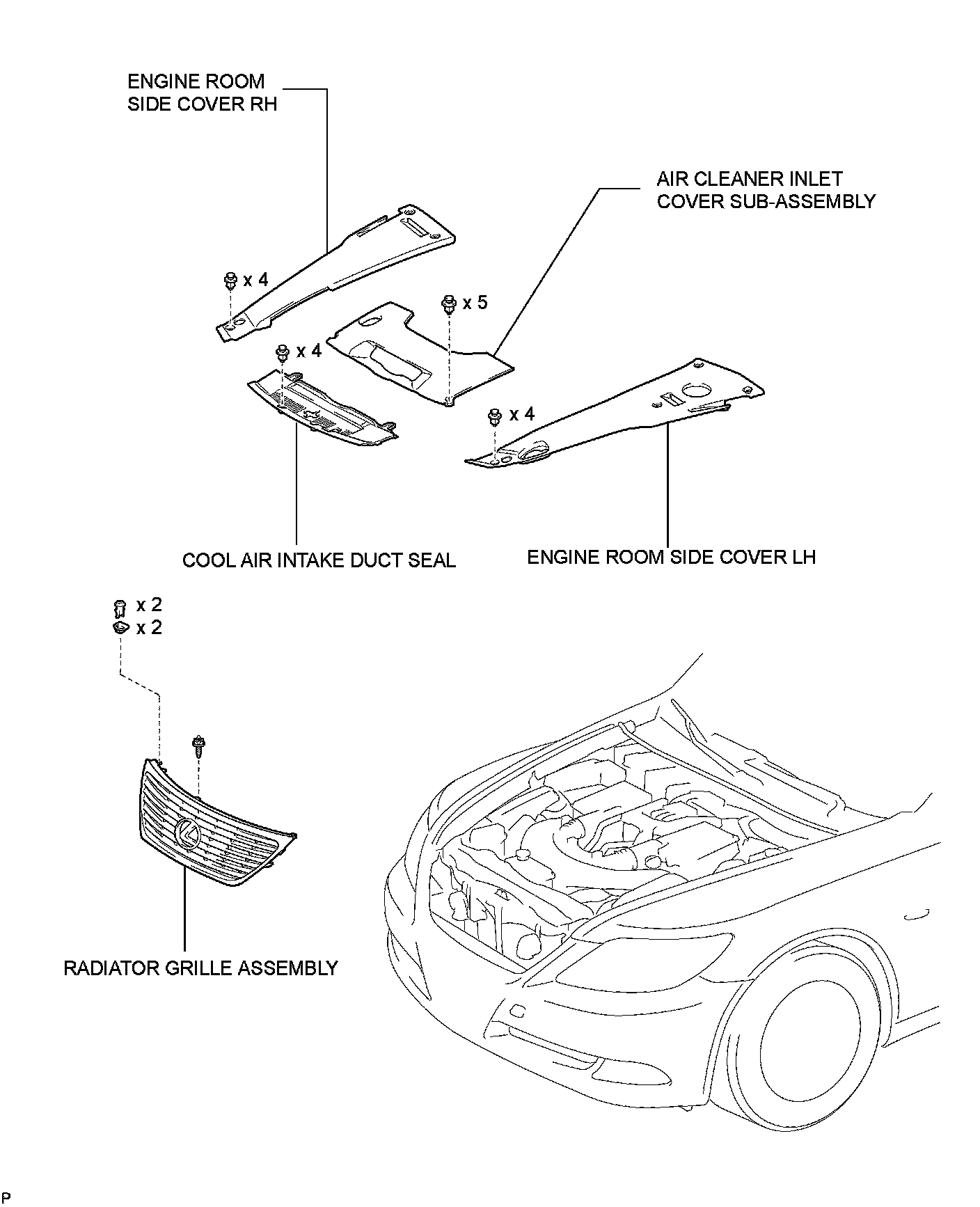 ENGINE ROOM SIDE COVER RH

AIR CLEANER INLET COVER SUB-ASSEMBLY

x 4

x 5

x 4

x 4

COOL AIR INTAKE DUCT SEAL

ENGINE ROOM SIDE COVER LH

x 2
x 2

RADIATOR GRILLE ASSEMBLY

P