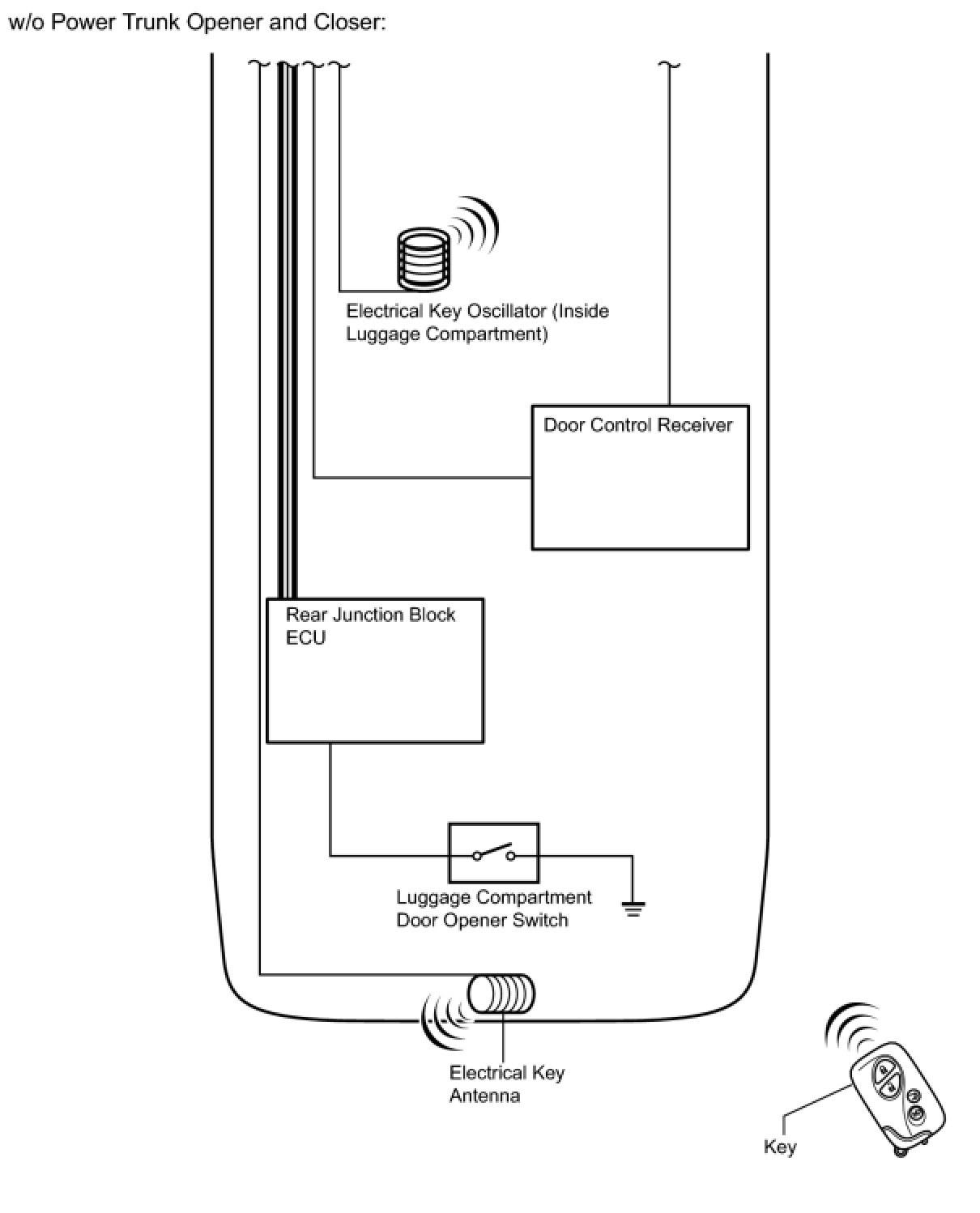 w/o Power Trunk Opener and Closer:

Electrical Key Oscillator (Inside Luggage Compartment)

Door Control Receiver

Rear Junction Block ECU

Luggage Compartment Door Opener Switch

Electrical Key Antenna

Key