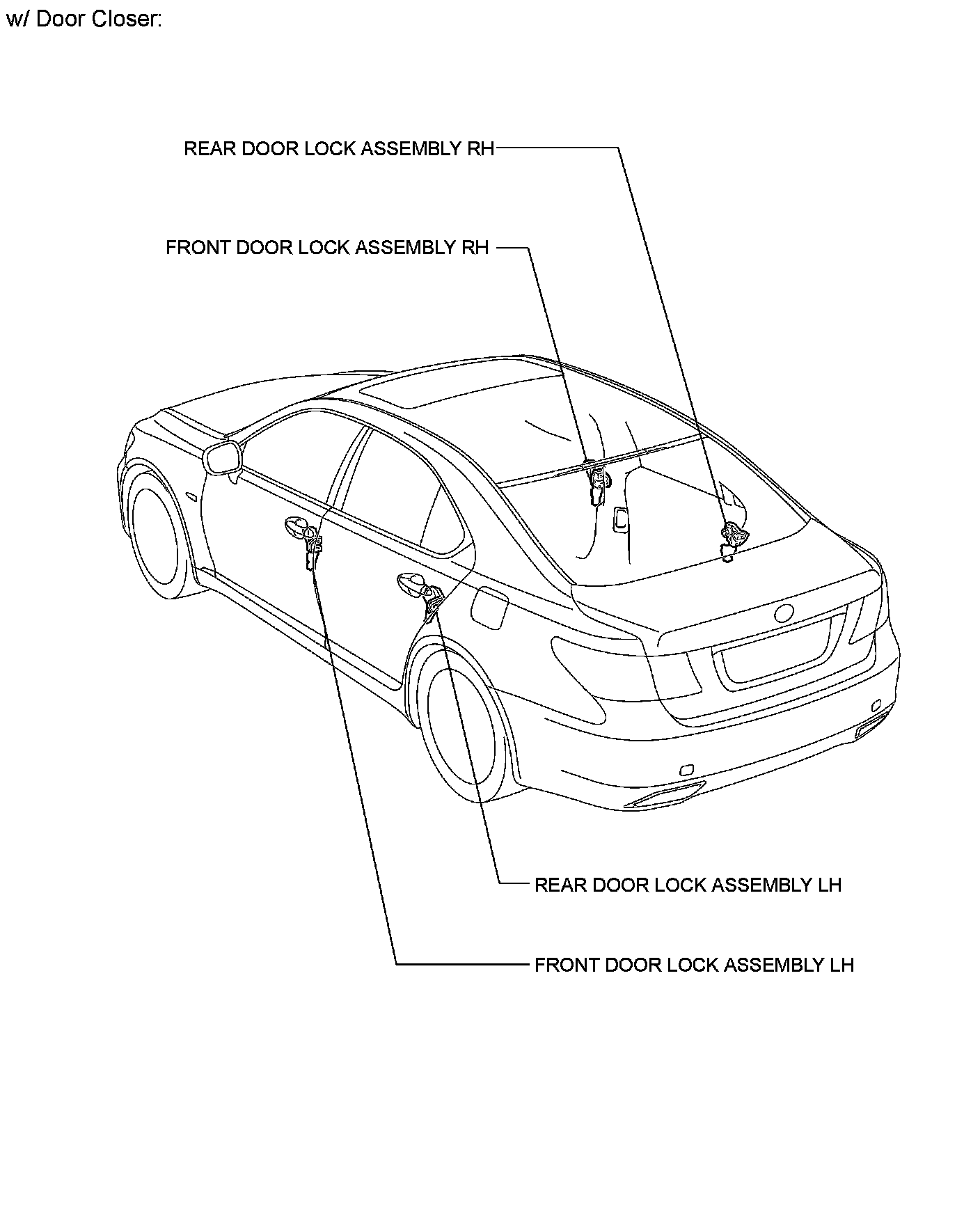 w/ Door Closer:

REAR DOOR LOCK ASSEMBLY RH

FRONT DOOR LOCK ASSEMBLY RH

REAR DOOR LOCK ASSEMBLY LH

FRONT DOOR LOCK ASSEMBLY LH