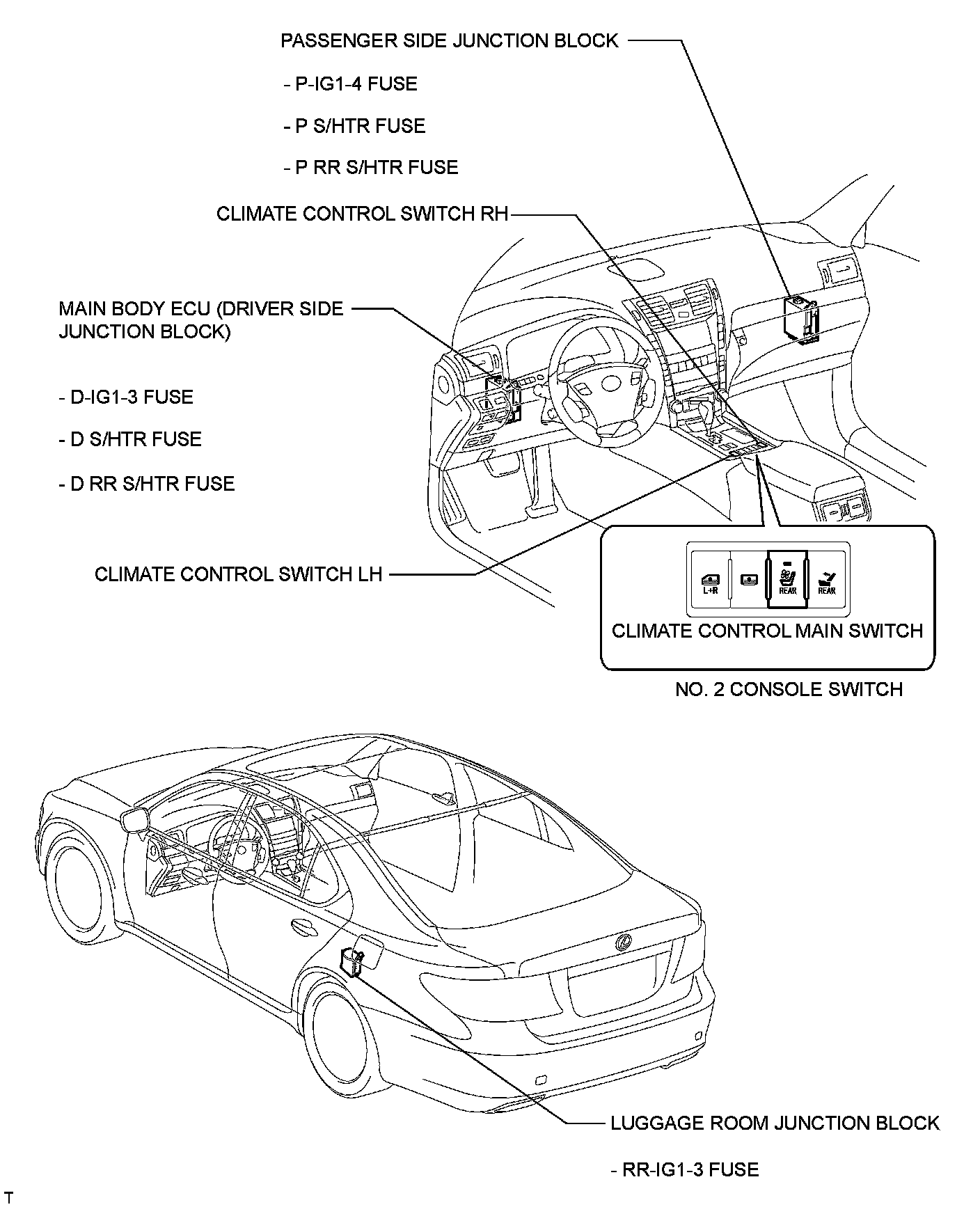 PASSENGER SIDE JUNCTION BLOCK

- P-IG1-4 FUSE

- P S/HTR FUSE

- P RR S/HTR FUSE

CLIMATE CONTROL SWITCH RH

MAIN BODY ECU (DRIVER SIDE JUNCTION BLOCK)

- D-IG1-3 FUSE

- D S/HTR FUSE

- D RR S/HTR FUSE

CLIMATE CONTROL SWITCH LH

L+R

REAR

REAR

CLIMATE CONTROL MAIN SWITCH

NO. 2 CONSOLE SWITCH

LUGGAGE ROOM JUNCTION BLOCK

- RR-IG1-3 FUSE

T