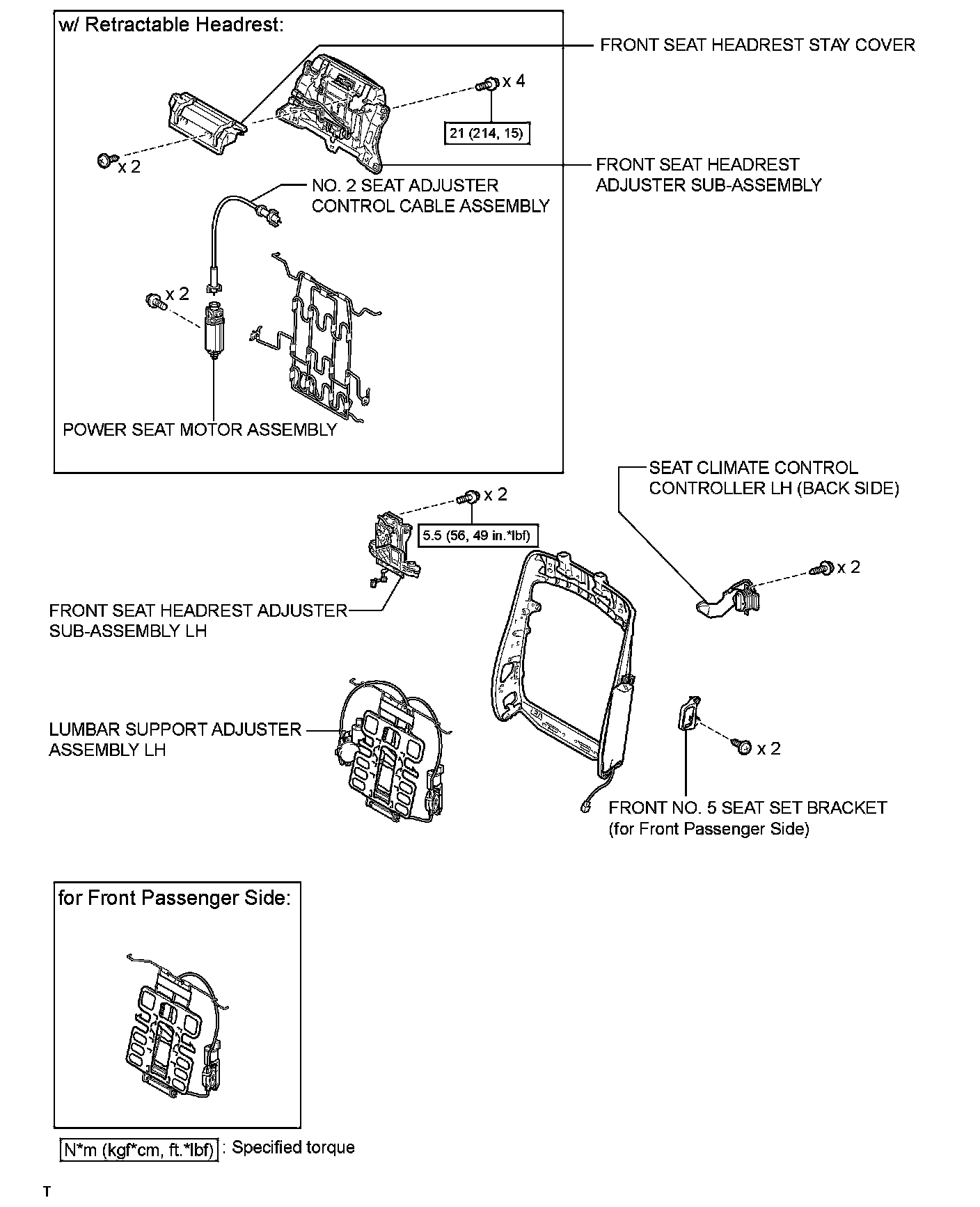 w/ Retractable Headrest:

FRONT SEAT HEADREST STAY COVER

x 4

21 (214, 15)

x 2

FRONT SEAT HEADREST ADJUSTER SUB-ASSEMBLY

NO. 2 SEAT ADJUSTER CONTROL CABLE ASSEMBLY

x 2

POWER SEAT MOTOR ASSEMBLY

SEAT CLIMATE CONTROL CONTROLLER LH (BACK SIDE)

x 2

5.5 (56, 49 in.*lbf)

x 2

FRONT SEAT HEADREST ADJUSTER SUB-ASSEMBLY LH

LUMBAR SUPPORT ADJUSTER ASSEMBLY LH

x 2

FRONT NO. 5 SEAT SET BRACKET (for Front Passenger Side)

for Front Passenger Side:

N*m (kgf*cm, ft.*lbf) : Specified torque

T