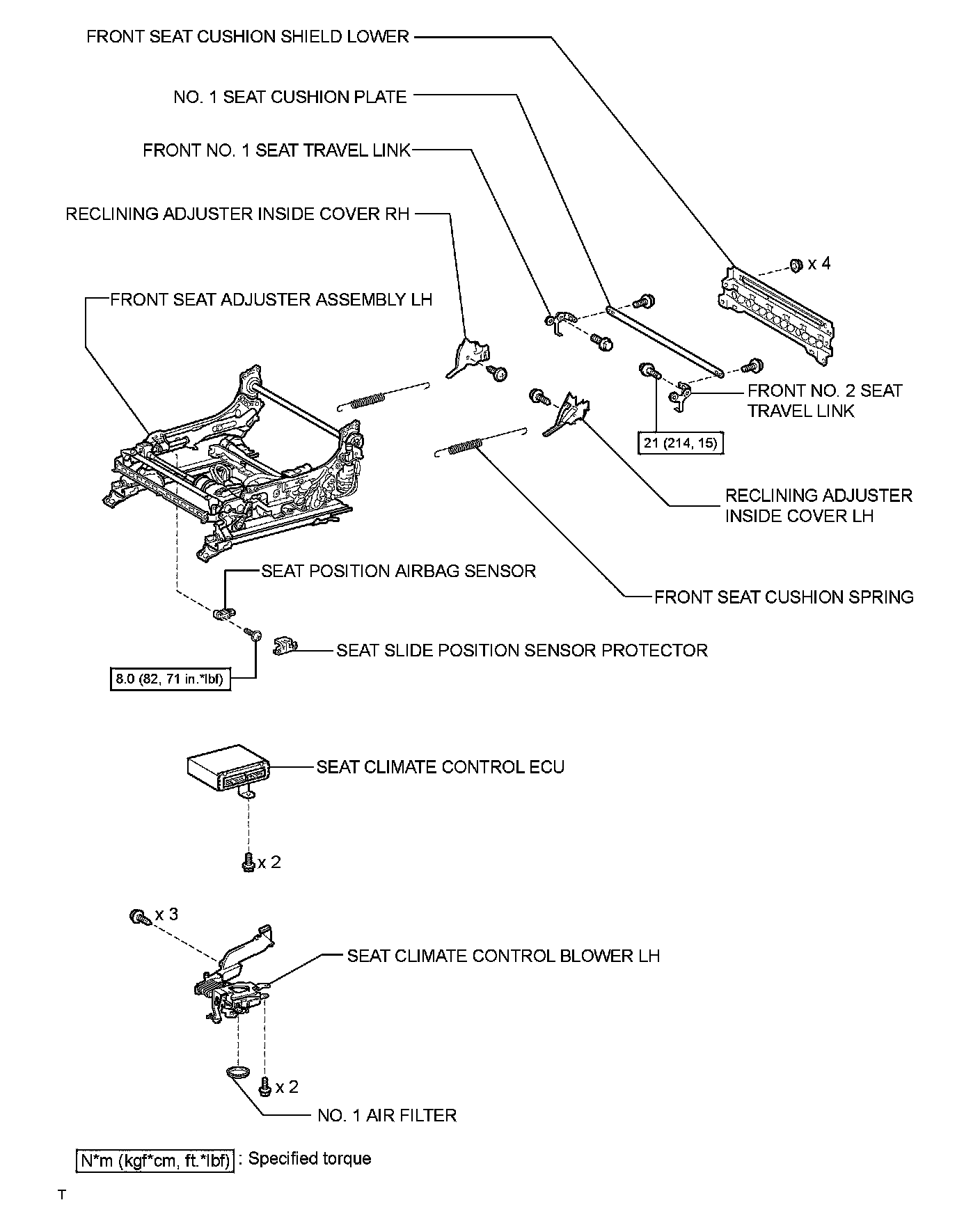 FRONT SEAT CUSHION SHIELD LOWER

NO. 1 SEAT CUSHION PLATE

FRONT NO. 1 SEAT TRAVEL LINK

RECLINING ADJUSTER INSIDE COVER RH

x 4

FRONT SEAT ADJUSTER ASSEMBLY LH

FRONT NO. 2 SEAT TRAVEL LINK

21 (214, 15)

RECLINING ADJUSTER INSIDE COVER LH

SEAT POSITION AIRBAG SENSOR

FRONT SEAT CUSHION SPRING

SEAT SLIDE POSITION SENSOR PROTECTOR

8.0 (82, 71 in.*lbf)

SEAT CLIMATE CONTROL ECU

x 2

x 3

SEAT CLIMATE CONTROL BLOWER LH

x 2

NO. 1 AIR FILTER

N*m (kgf*cm, ft.*lbf) : Specified torque

T