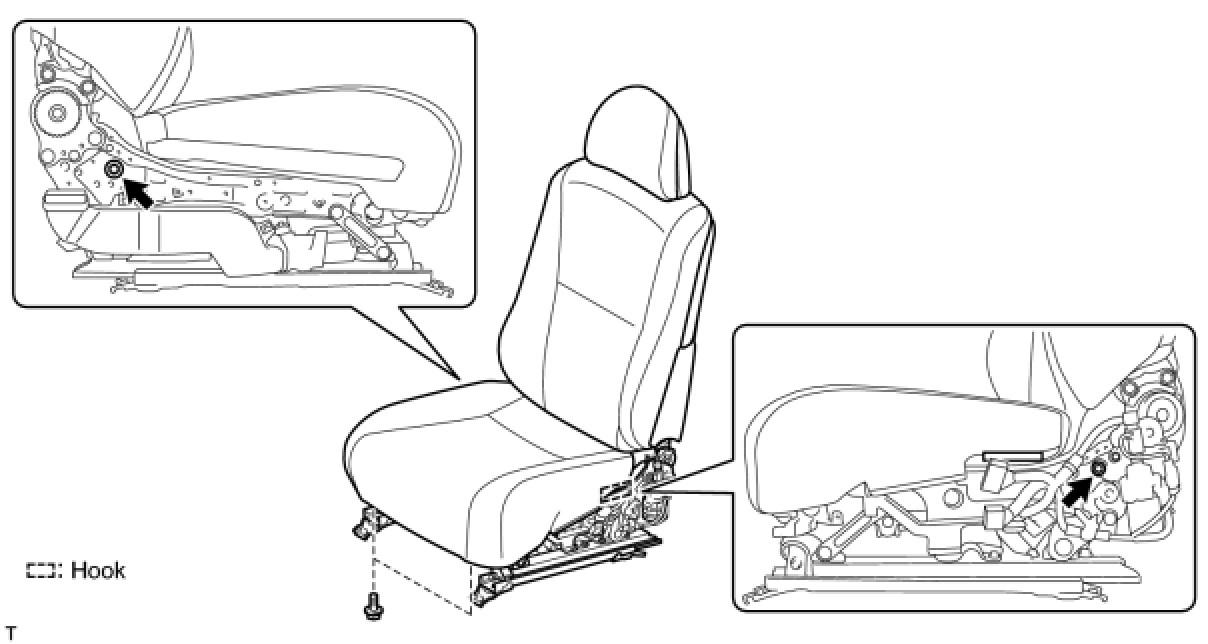 : Hook

T