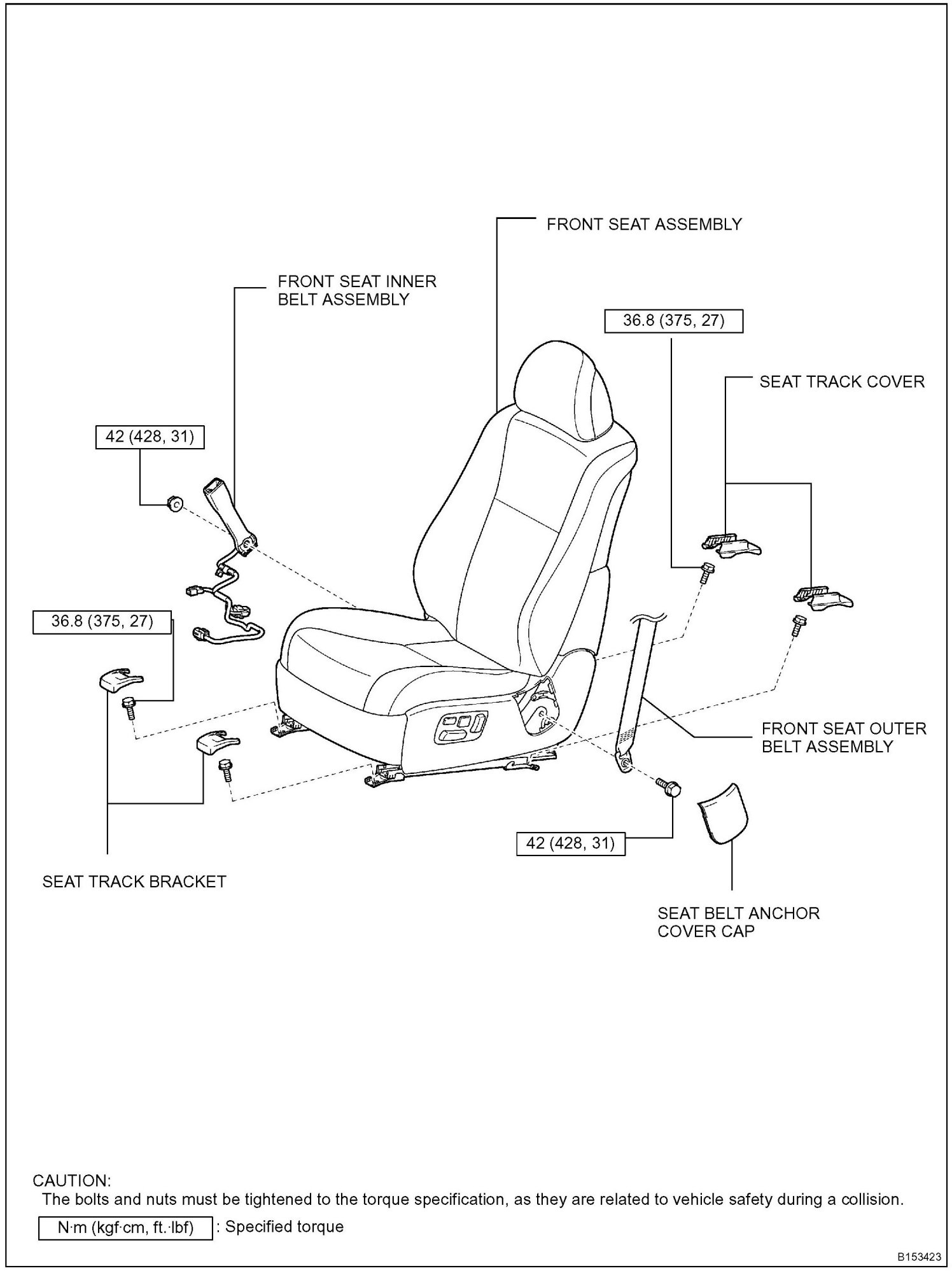 FRONT SEAT ASSEMBLY

FRONT SEAT INNER BELT ASSEMBLY

36.8 (375, 27)

SEAT TRACK COVER

42 (428, 31)

36.8 (375, 27)

FRONT SEAT OUTER BELT ASSEMBLY

42 (428, 31)

SEAT TRACK BRACKET

SEAT BELT ANCHOR COVER CAP

CAUTION:
The bolts and nuts must be tightened to the torque specification, as they are related to vehicle safety during a collision.

N·m (kgf·cm, ft.·lbf) : Specified torque

B153423