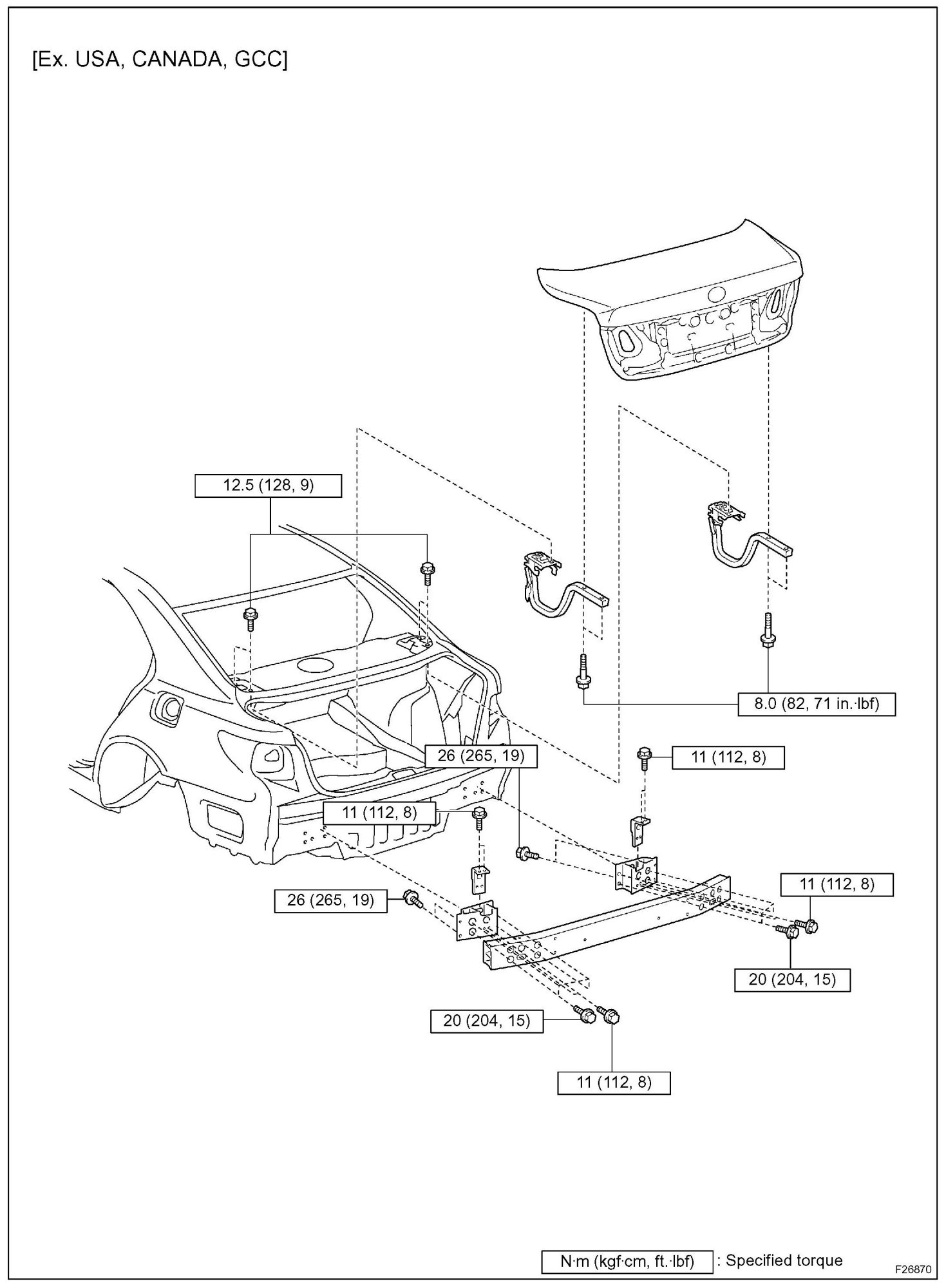 [Ex. USA, CANADA, GCC]

12.5 (128, 9)

8.0 (82, 71 in.·lbf)

26 (265, 19)

11 (112, 8)

11 (112, 8)

26 (265, 19)

11 (112, 8)

20 (204, 15)

20 (204, 15)

11 (112, 8)

N·m (kgf·cm, ft.·lbf) : Specified torque

F26870