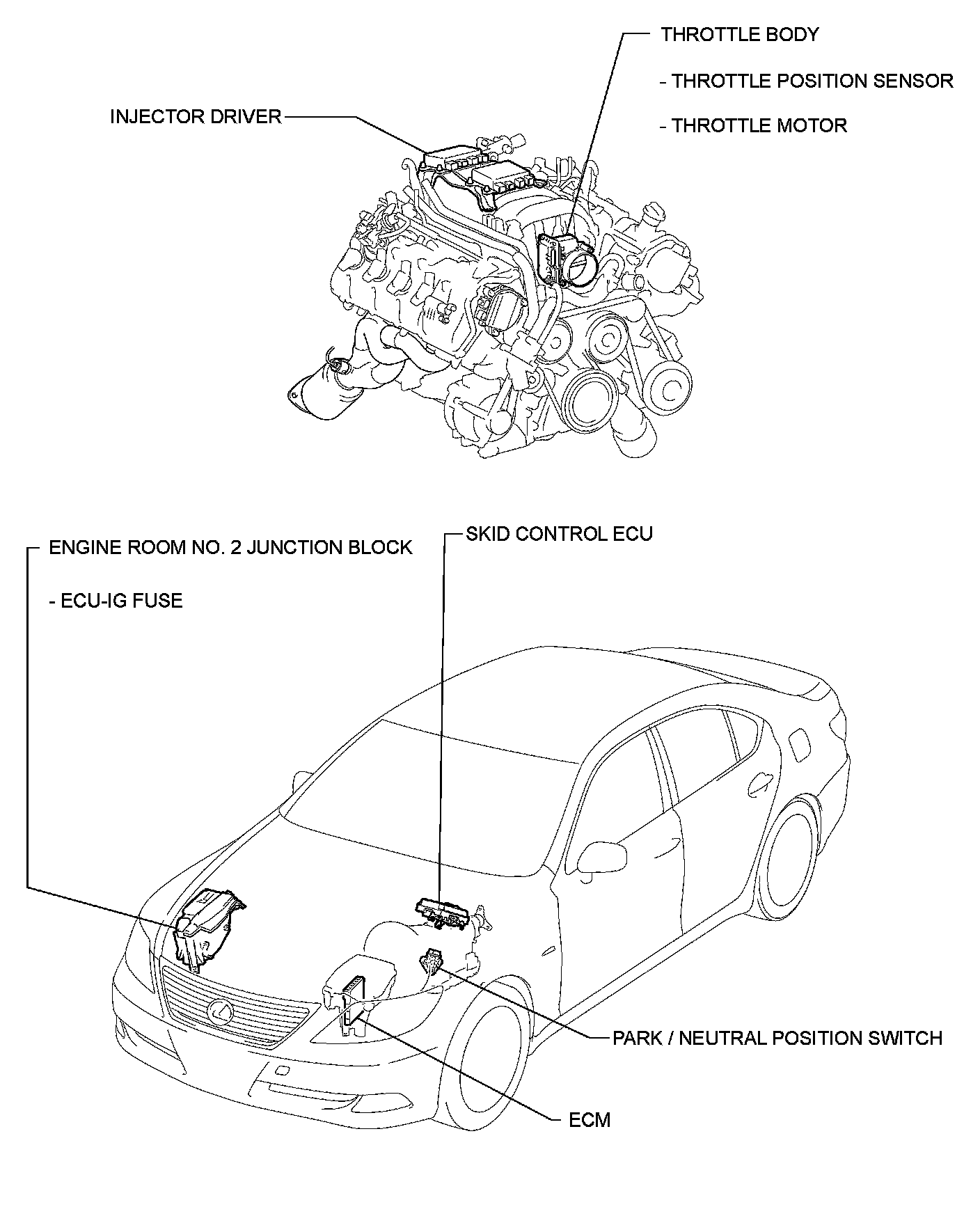 THROTTLE BODY

- THROTTLE POSITION SENSOR

- THROTTLE MOTOR

INJECTOR DRIVER

ENGINE ROOM NO. 2 JUNCTION BLOCK

- ECU-IG FUSE

SKID CONTROL ECU

PARK / NEUTRAL POSITION SWITCH

ECM