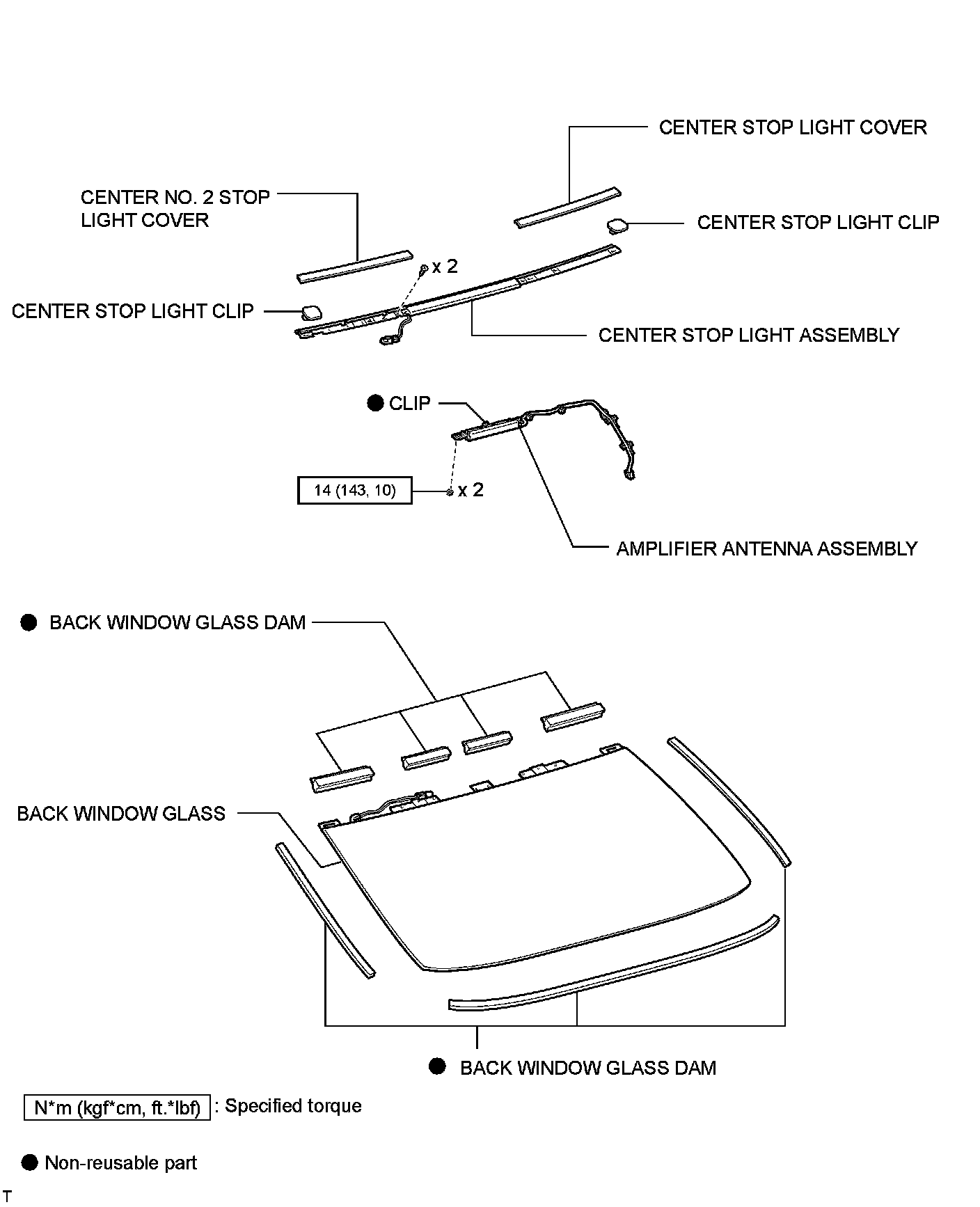 CENTER STOP LIGHT COVER

CENTER NO. 2 STOP LIGHT COVER

CENTER STOP LIGHT CLIP

x 2

CENTER STOP LIGHT CLIP

CENTER STOP LIGHT ASSEMBLY

● CLIP

14 (143, 10)

x 2

AMPLIFIER ANTENNA ASSEMBLY

● BACK WINDOW GLASS DAM

BACK WINDOW GLASS

● BACK WINDOW GLASS DAM

N*m (kgf*cm, ft.*lbf) : Specified torque

● Non-reusable part

T