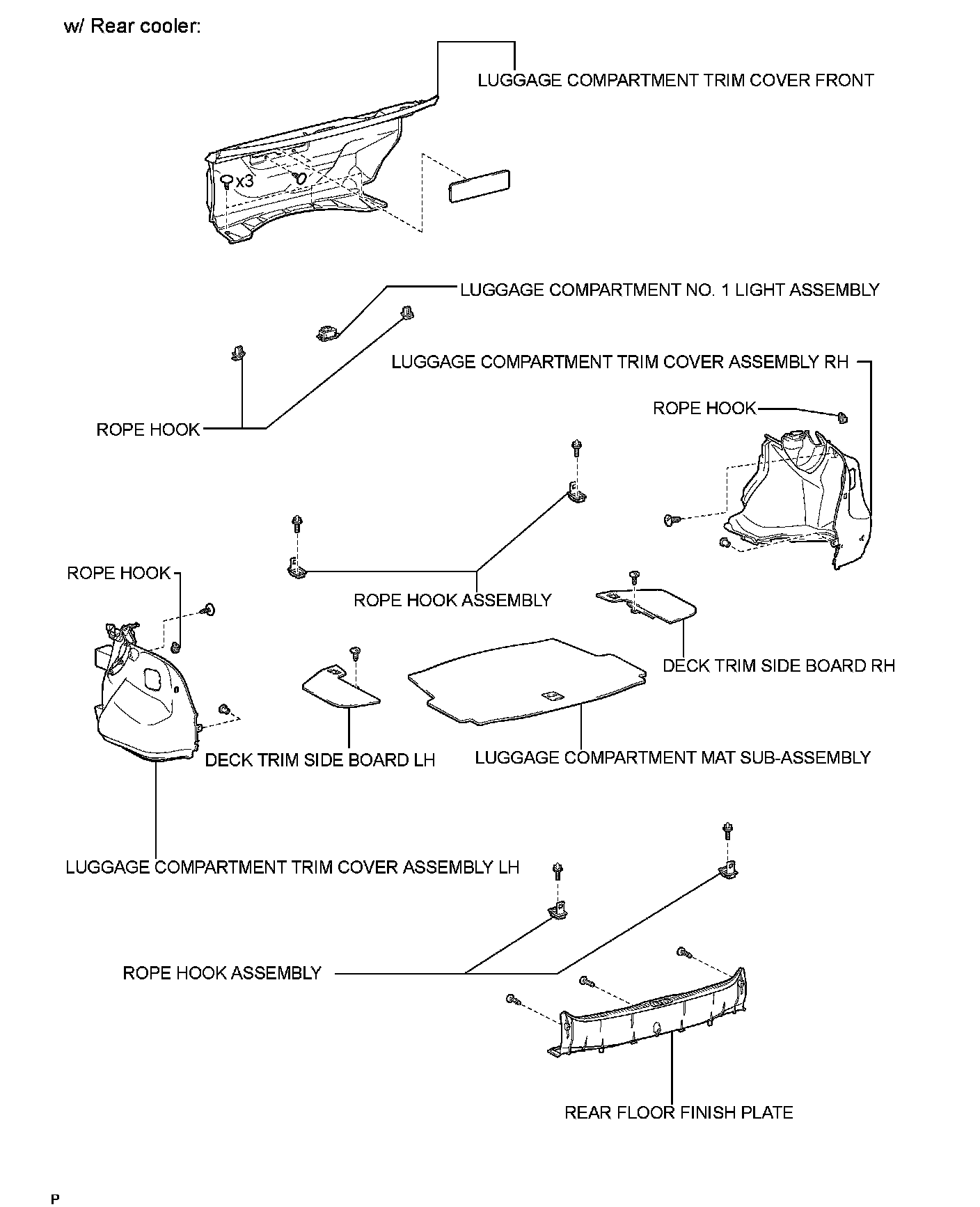 w/ Rear cooler:

LUGGAGE COMPARTMENT TRIM COVER FRONT

x3

LUGGAGE COMPARTMENT NO. 1 LIGHT ASSEMBLY

LUGGAGE COMPARTMENT TRIM COVER ASSEMBLY RH

ROPE HOOK

ROPE HOOK

ROPE HOOK

ROPE HOOK ASSEMBLY

DECK TRIM SIDE BOARD RH

DECK TRIM SIDE BOARD LH

LUGGAGE COMPARTMENT MAT SUB-ASSEMBLY

LUGGAGE COMPARTMENT TRIM COVER ASSEMBLY LH

ROPE HOOK ASSEMBLY

REAR FLOOR FINISH PLATE

P