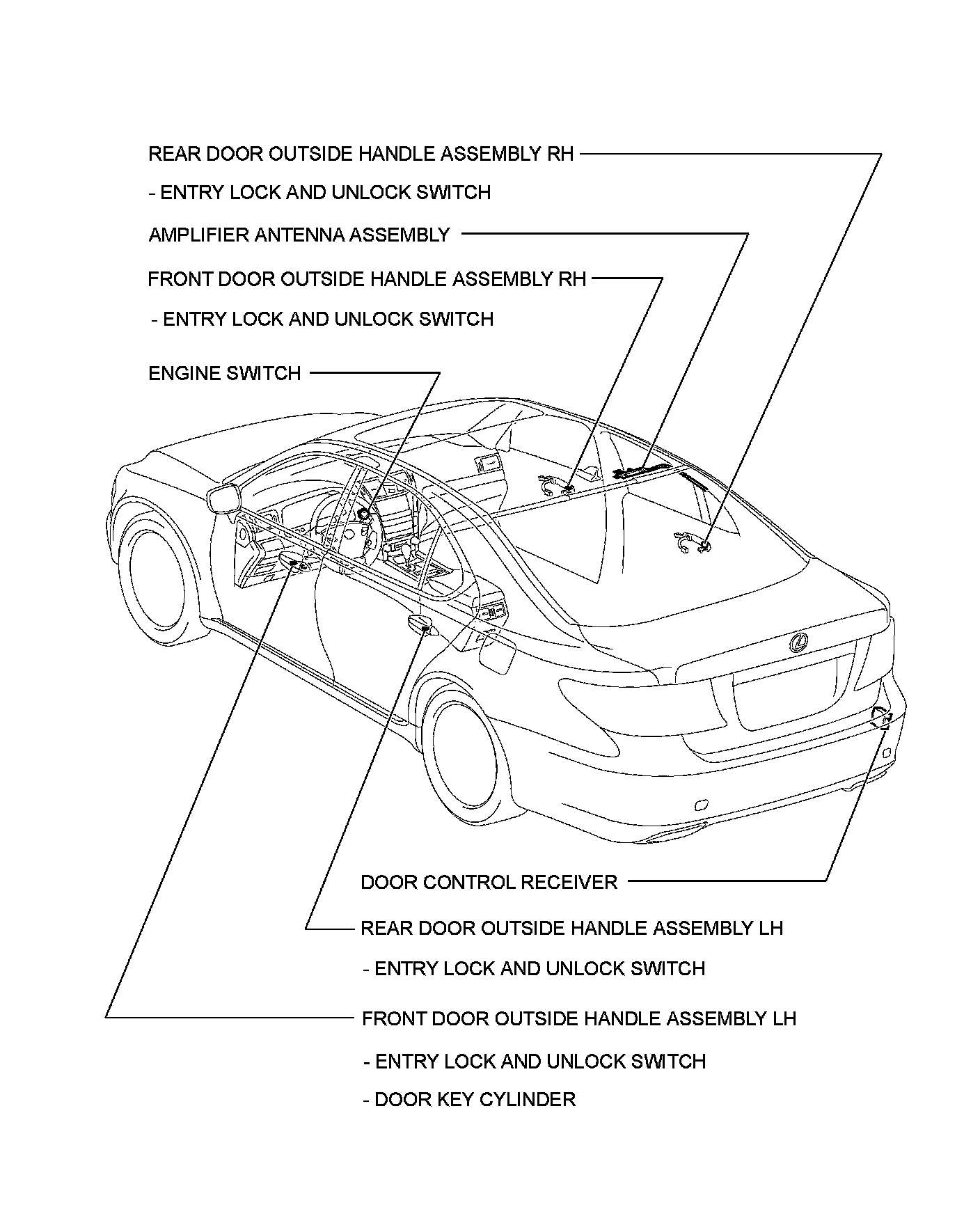 REAR DOOR OUTSIDE HANDLE ASSEMBLY RH

- ENTRY LOCK AND UNLOCK SWITCH

AMPLIFIER ANTENNA ASSEMBLY

FRONT DOOR OUTSIDE HANDLE ASSEMBLY RH

- ENTRY LOCK AND UNLOCK SWITCH

ENGINE SWITCH

DOOR CONTROL RECEIVER

REAR DOOR OUTSIDE HANDLE ASSEMBLY LH

- ENTRY LOCK AND UNLOCK SWITCH

FRONT DOOR OUTSIDE HANDLE ASSEMBLY LH

- ENTRY LOCK AND UNLOCK SWITCH

- DOOR KEY CYLINDER