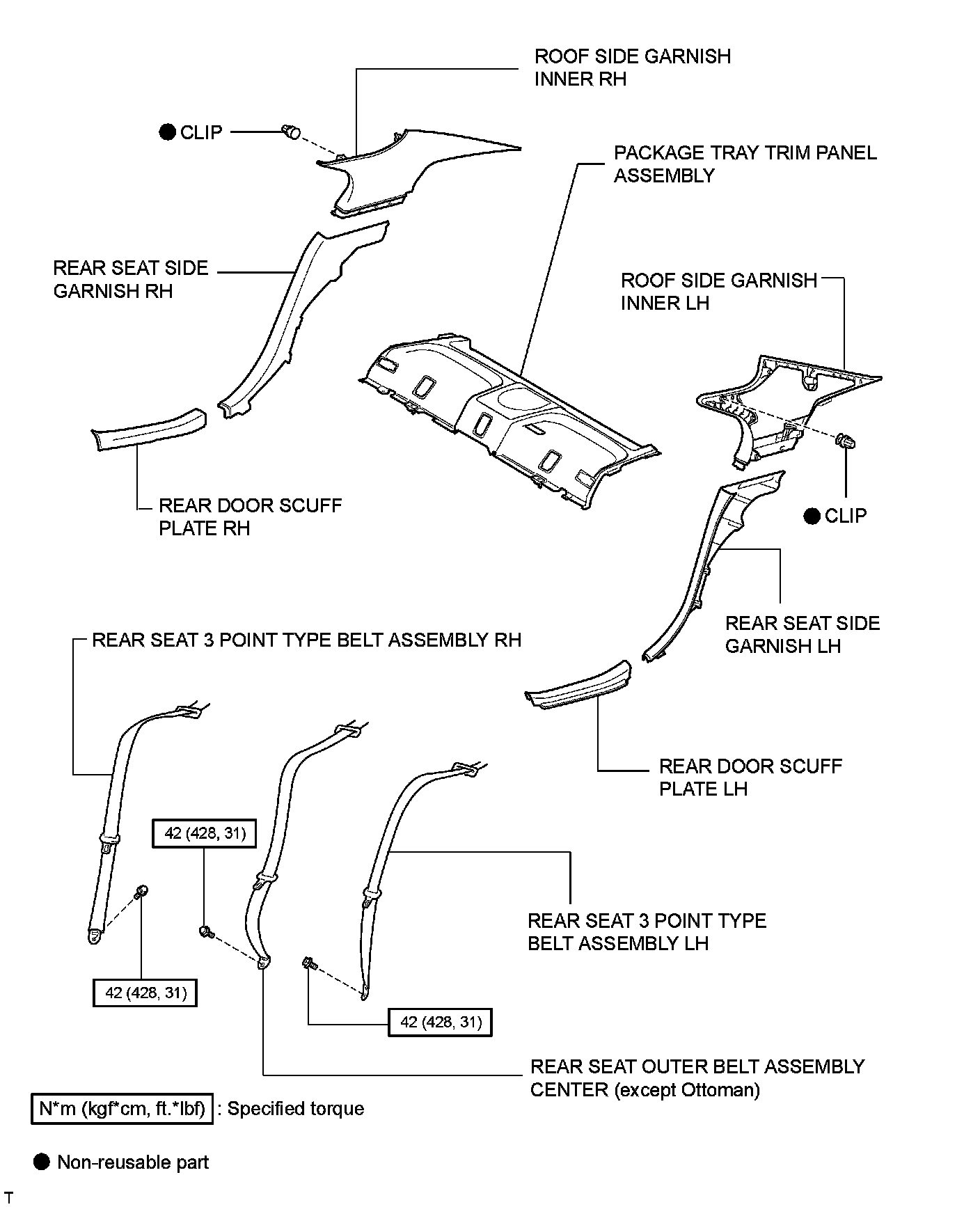 ROOF SIDE GARNISH INNER RH

● CLIP

PACKAGE TRAY TRIM PANEL ASSEMBLY

REAR SEAT SIDE GARNISH RH

ROOF SIDE GARNISH INNER LH

REAR DOOR SCUFF PLATE RH

● CLIP

REAR SEAT SIDE GARNISH LH

REAR SEAT 3 POINT TYPE BELT ASSEMBLY RH

REAR DOOR SCUFF PLATE LH

42 (428, 31)

REAR SEAT 3 POINT TYPE BELT ASSEMBLY LH

42 (428, 31)

42 (428, 31)

REAR SEAT OUTER BELT ASSEMBLY CENTER (except Ottoman)

N*m (kgf*cm, ft.*lbf) : Specified torque

● Non-reusable part

T