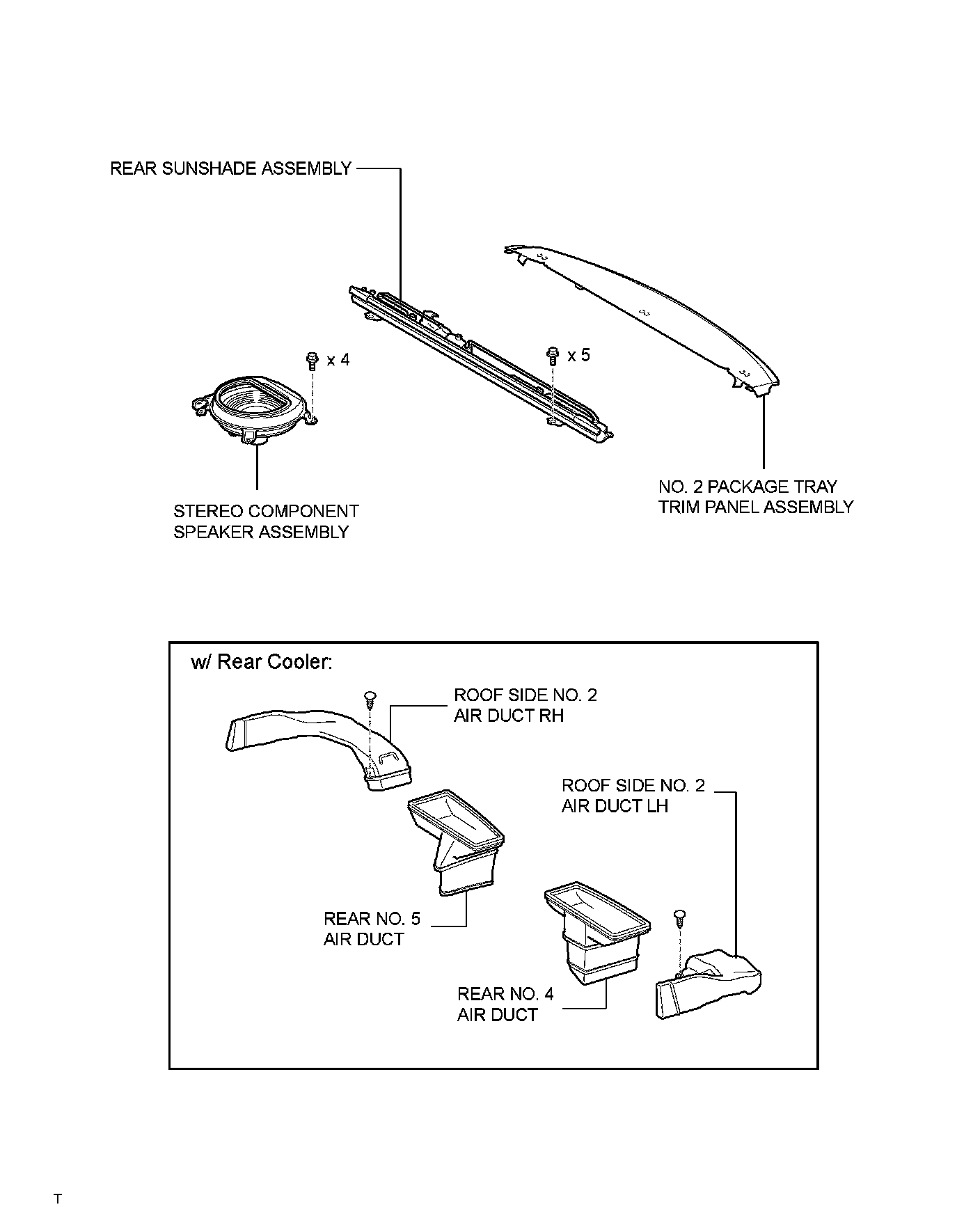 REAR SUNSHADE ASSEMBLY

x 4

x 5

STEREO COMPONENT SPEAKER ASSEMBLY

NO. 2 PACKAGE TRAY TRIM PANEL ASSEMBLY

w/ Rear Cooler:

ROOF SIDE NO. 2 AIR DUCT RH

ROOF SIDE NO. 2 AIR DUCT LH

REAR NO. 5 AIR DUCT

REAR NO. 4 AIR DUCT

T