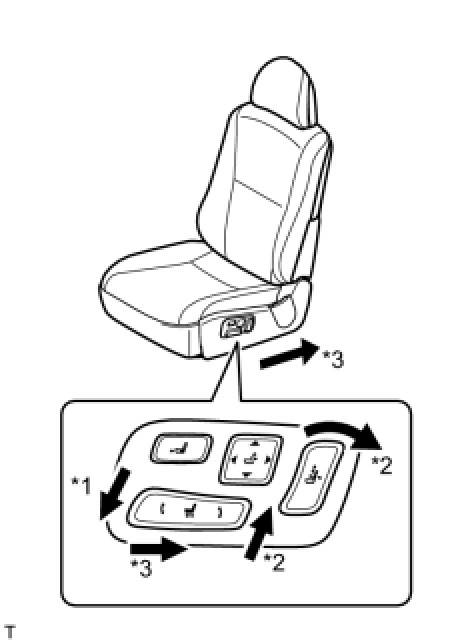 *3

*2

*1

*3

*2

T