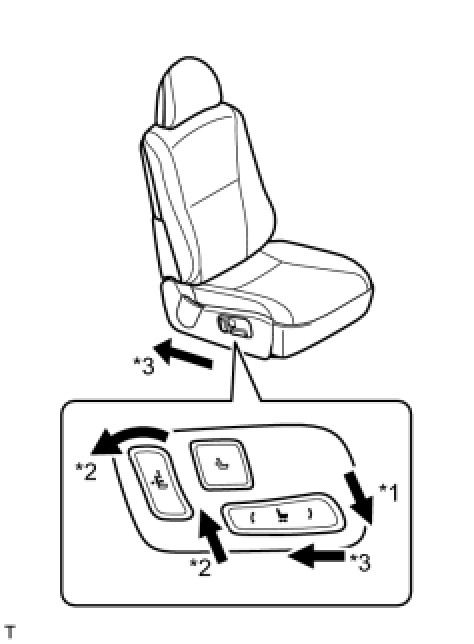 *3

*2

*1

*2

*3

T