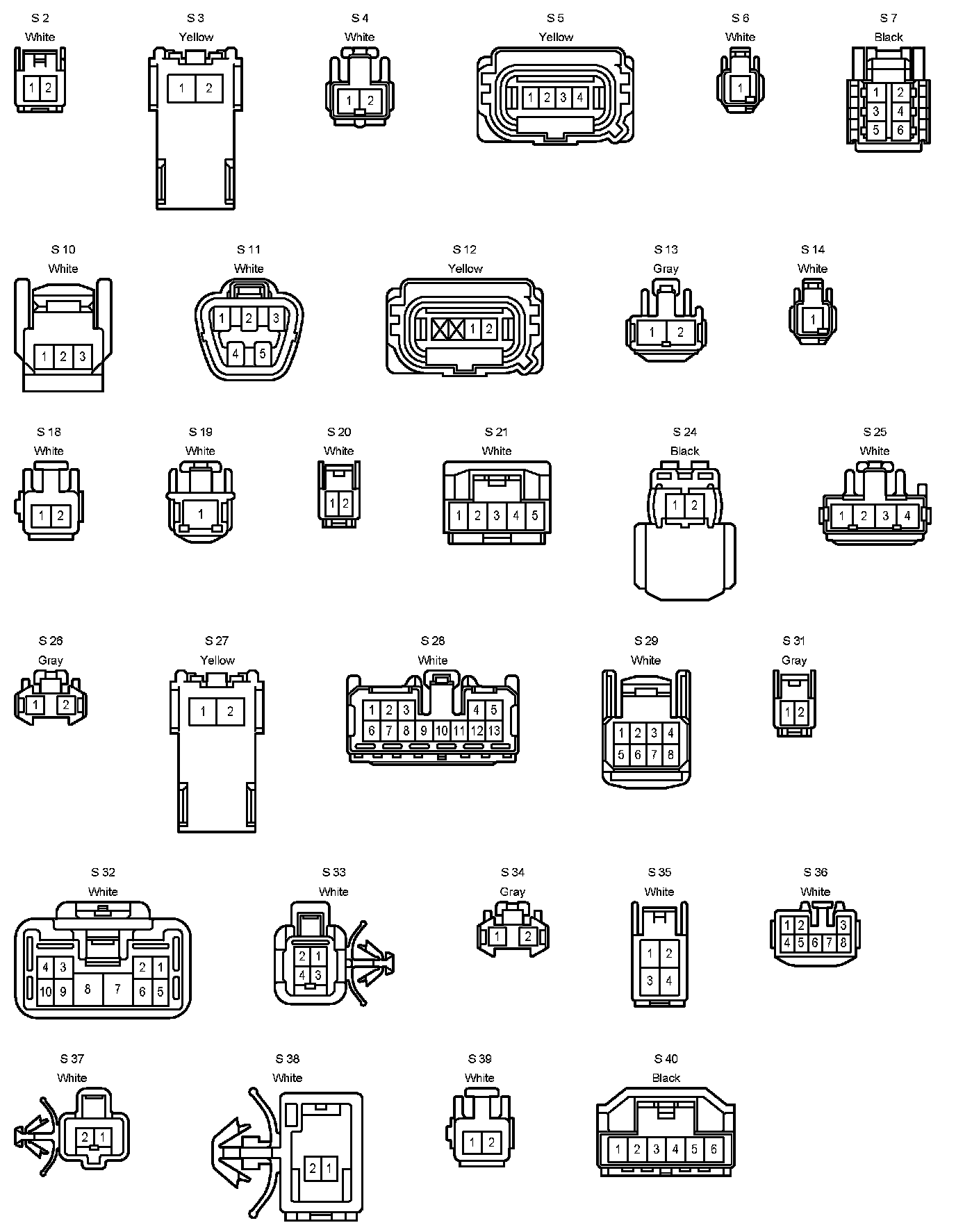 S 2
White
1 2

S 3
Yellow
1 2

S 4
White
1 2

S 5
Yellow
1 2 3 4

S 6
White
1

S 7
Black
1 2
3 4
5 6

S 10
White
1 2 3

S 11
White
1 2 3
4 5

S 12
Yellow
1 2

S 13
Gray
1 2

S 14
White
1

S 18
White
1 2

S 19
White
1

S 20
White
1 2

S 21
White
1 2 3 4 5

S 24
Black
1 2

S 25
White
1 2 3 4

S 26
Gray
1 2

S 27
Yellow
1 2

S 28
White
1 2 3 4 5
6 7 8 9 10 11 12 13

S 29
White
1 2 3 4
5 6 7 8

S 31
Gray
1 2

S 32
White
4 3 2 1
10 9 8 7 6 5

S 33
White
2 1
4 3

S 34
Gray
1 2

S 35
White
1 2
3 4

S 36
White
1 2 3
4 5 6 7 8

S 37
White
2 1

S 38
White
2 1

S 39
White
1 2

S 40
Black
1 2 3 4 5 6