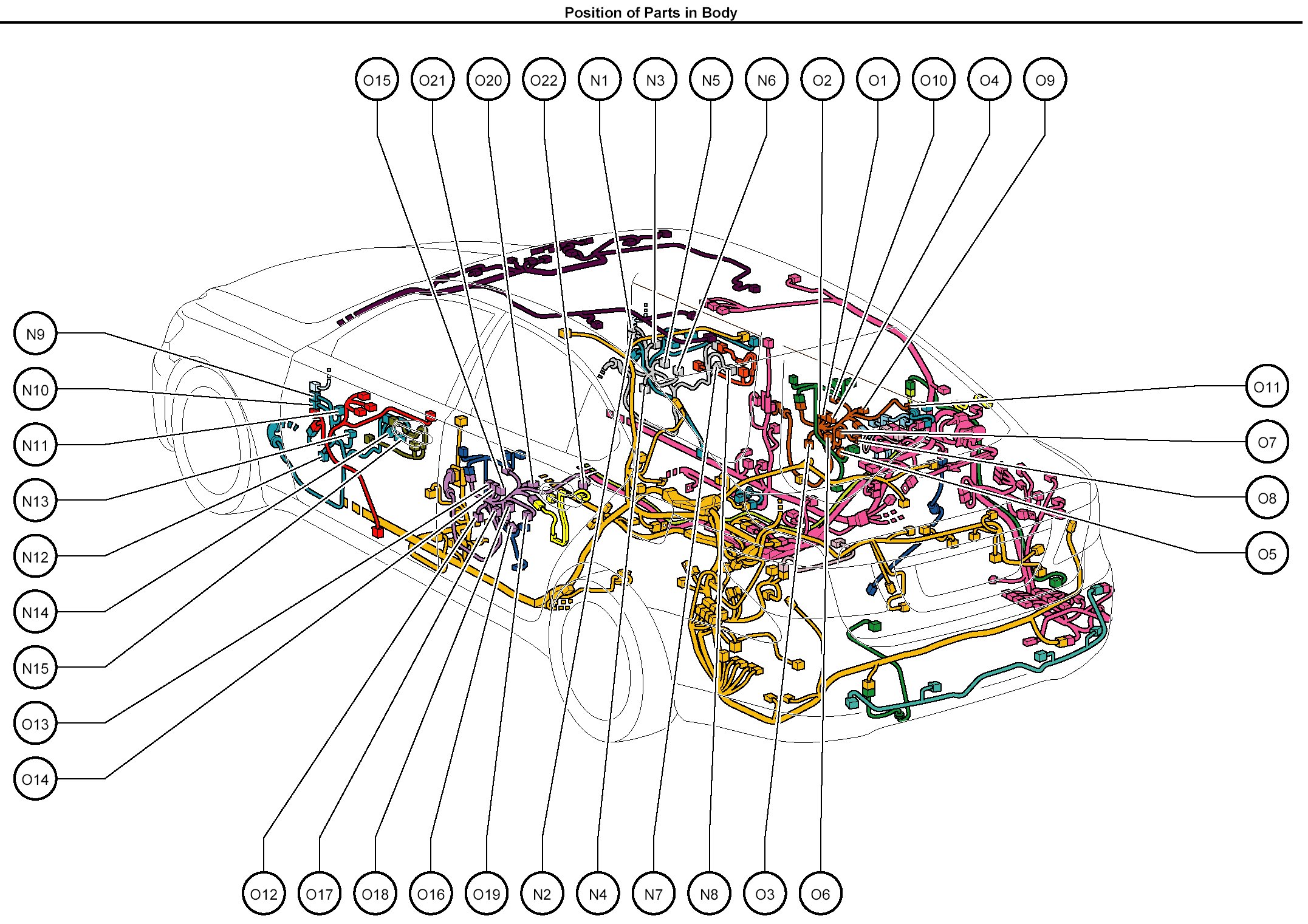 Position of Parts in Body

O15 O21 O20 O22 N1 N3 N5 N6 O2 O1 O10 O4 O9

N9
N10
N11
N13
N12
N14
N15
O13
O14

O11
O7
O8
O5

O12 O17 O18 O16 O19 N2 N4 N7 N8 O3 O6