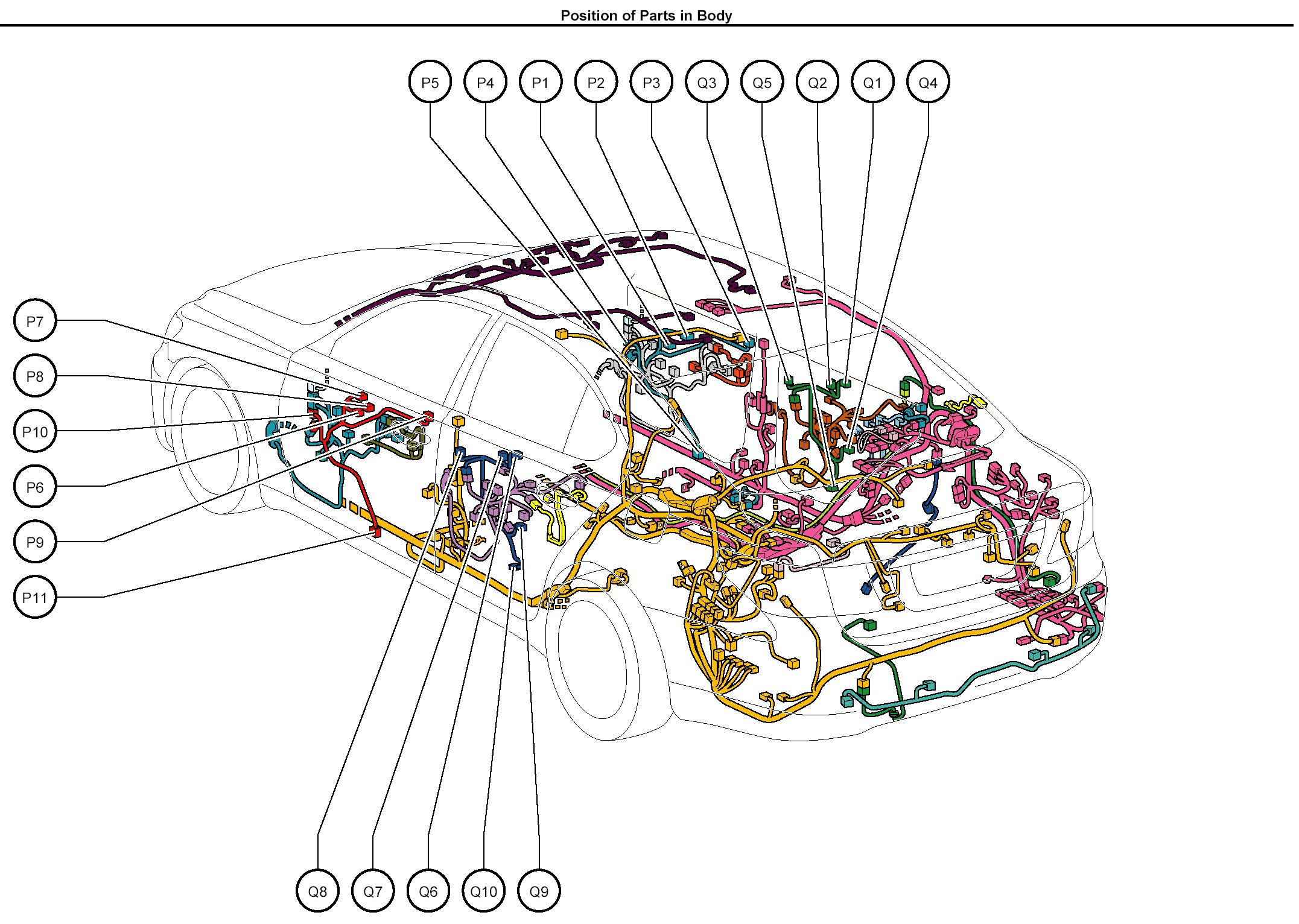 Position of Parts in Body

P5
P4
P1
P2
P3
Q3
Q5
Q2
Q1
Q4

P7
P8
P10
P6
P9
P11

Q8
Q7
Q6
Q10
Q9