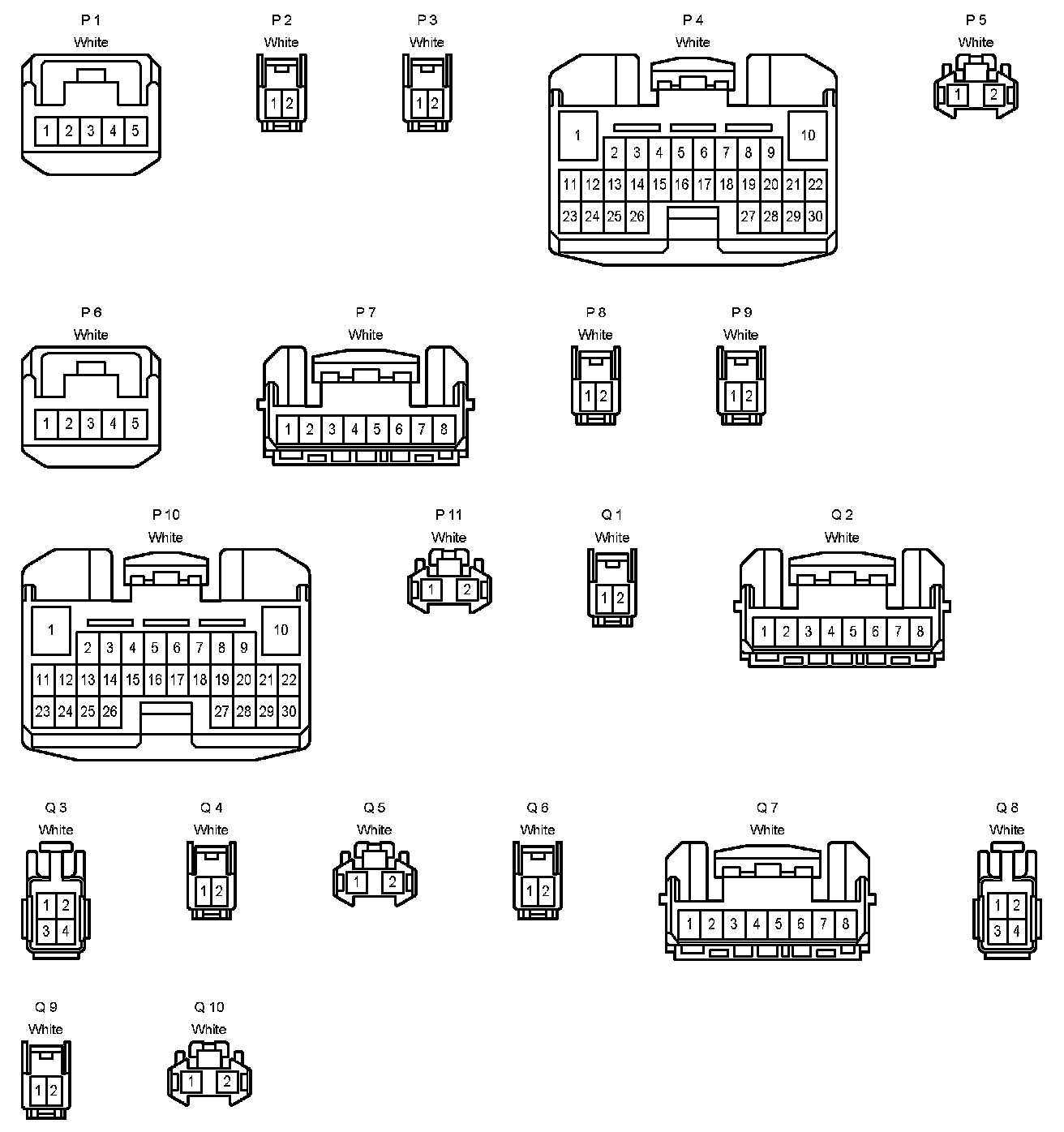 P 1
White
1 2 3 4 5

P 2
White
1 2

P 3
White
1 2

P 4
White
1
10
2 3 4 5 6 7 8 9
11 12 13 14 15 16 17 18 19 20 21 22
23 24 25 26 27 28 29 30

P 5
White
1 2

P 6
White
1 2 3 4 5

P 7
White
1 2 3 4 5 6 7 8

P 8
White
1 2

P 9
White
1 2

P 10
White
1
10
2 3 4 5 6 7 8 9
11 12 13 14 15 16 17 18 19 20 21 22
23 24 25 26 27 28 29 30

P 11
White
1 2

Q 1
White
1 2

Q 2
White
1 2 3 4 5 6 7 8

Q 3
White
1 2
3 4

Q 4
White
1 2

Q 5
White
1 2

Q 6
White
1 2

Q 7
White
1 2 3 4 5 6 7 8

Q 8
White
1 2
3 4

Q 9
White
1 2

Q 10
White
1 2