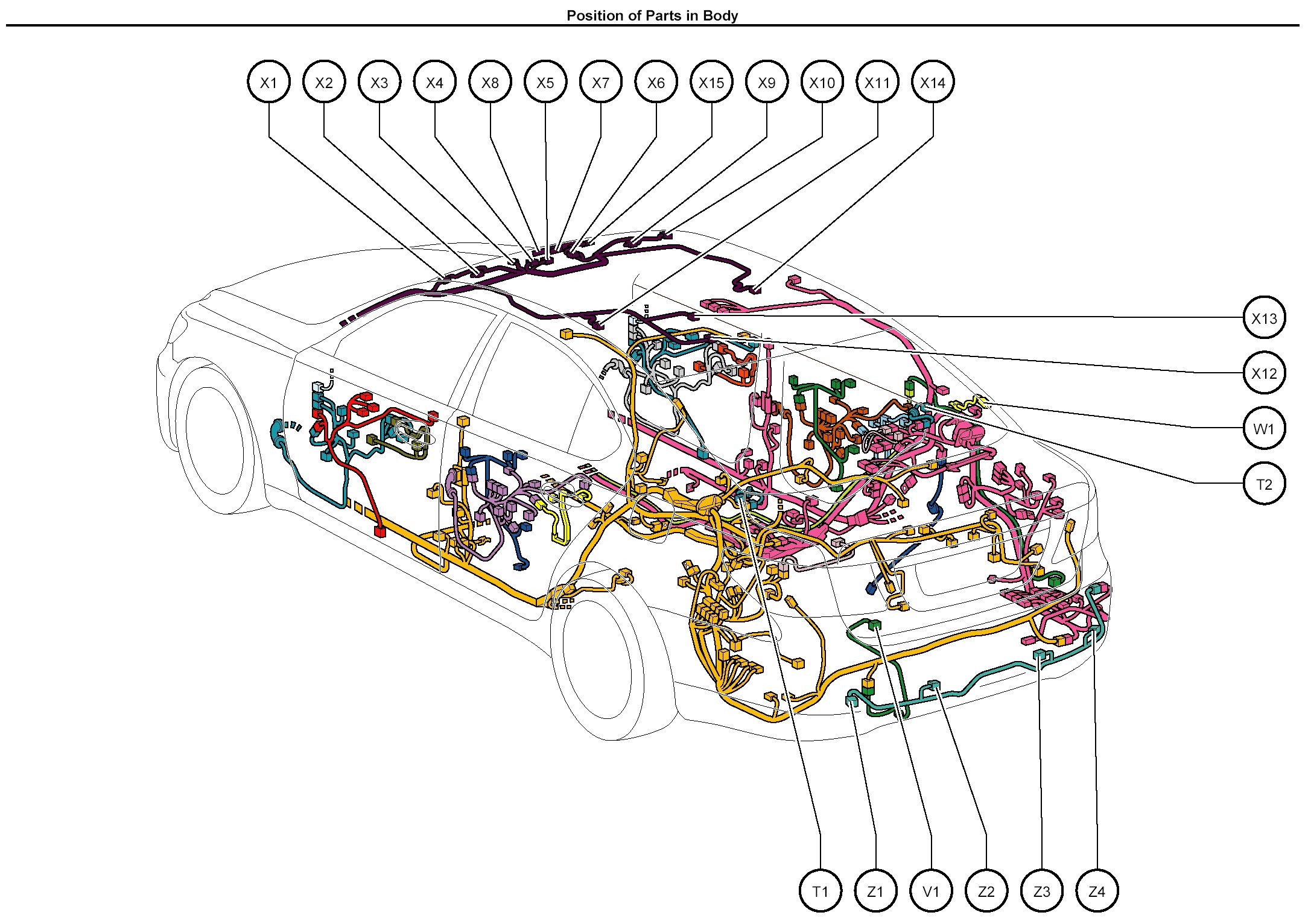 Position of Parts in Body

X1 X2 X3 X4 X8 X5 X7 X6 X15 X9 X10 X11 X14

X13
X12
W1
T2

T1 Z1 V1 Z2 Z3 Z4