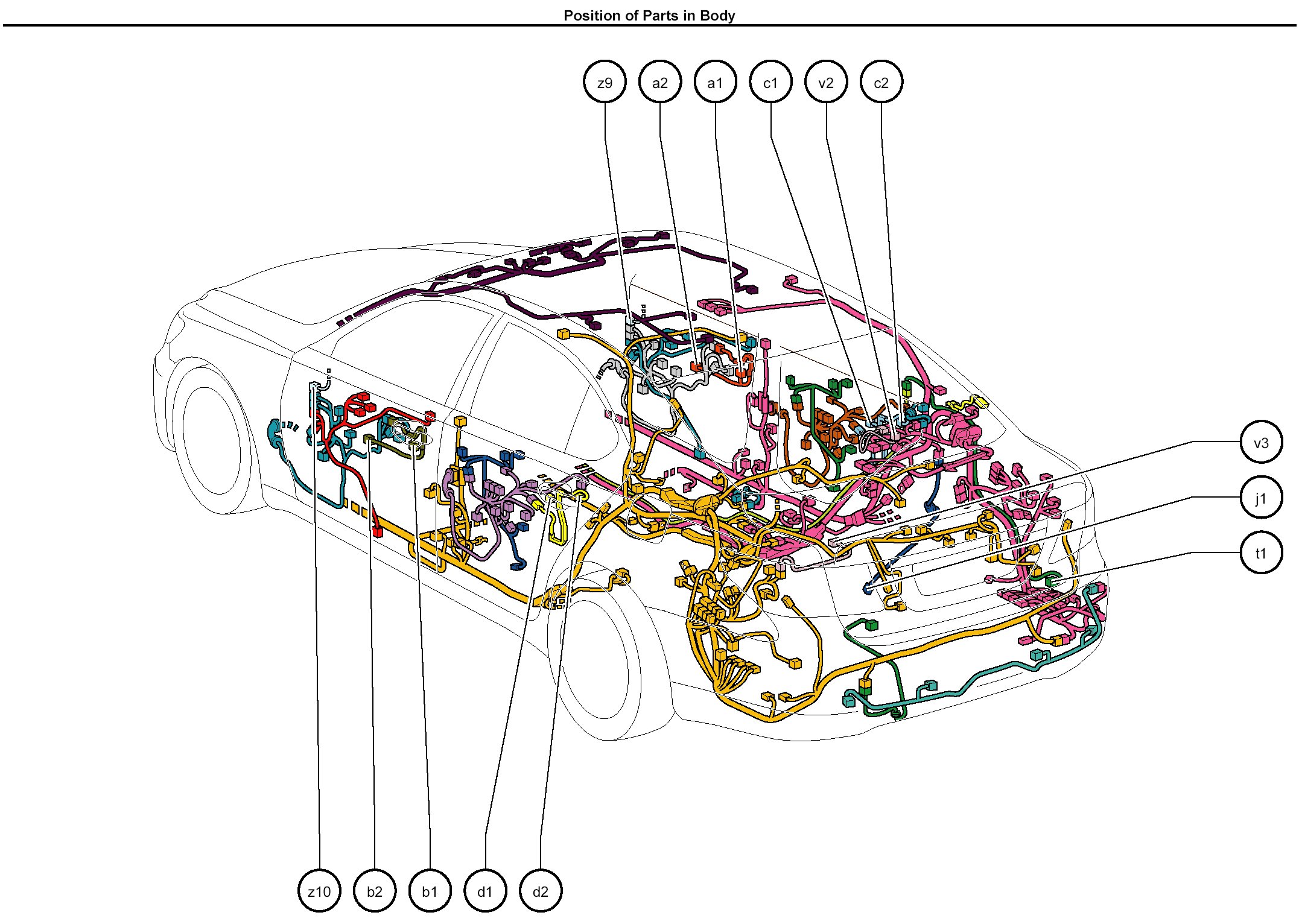 Position of Parts in Body

z9
a2
a1
c1
v2
c2

v3
j1
t1

z10
b2
b1
d1
d2