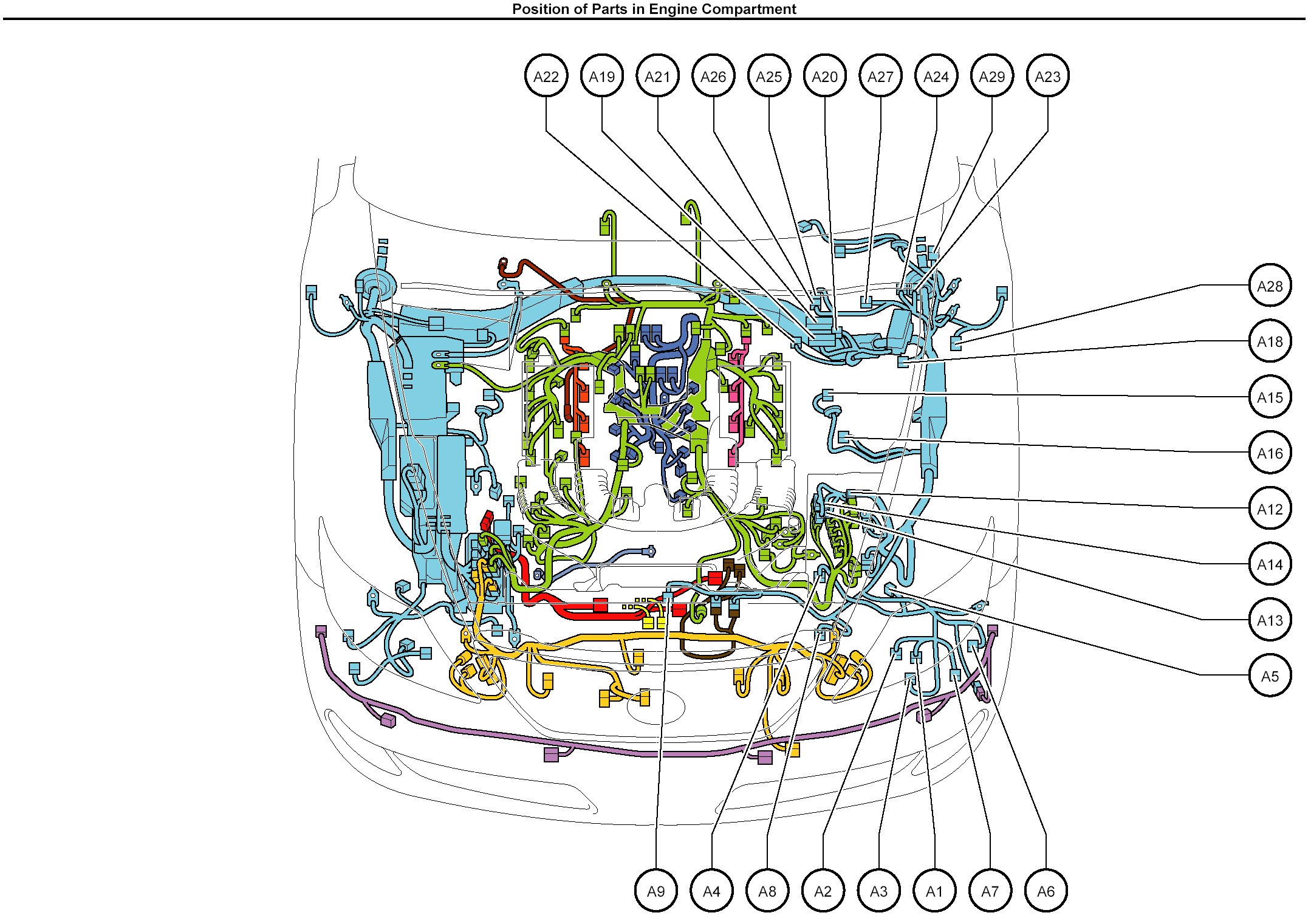 Position of Parts in Engine Compartment

A22 A19 A21 A26 A25 A20 A27 A24 A29 A23

A28
A18
A15
A16
A12
A14
A13
A5

A9 A4 A8 A2 A3 A1 A7 A6