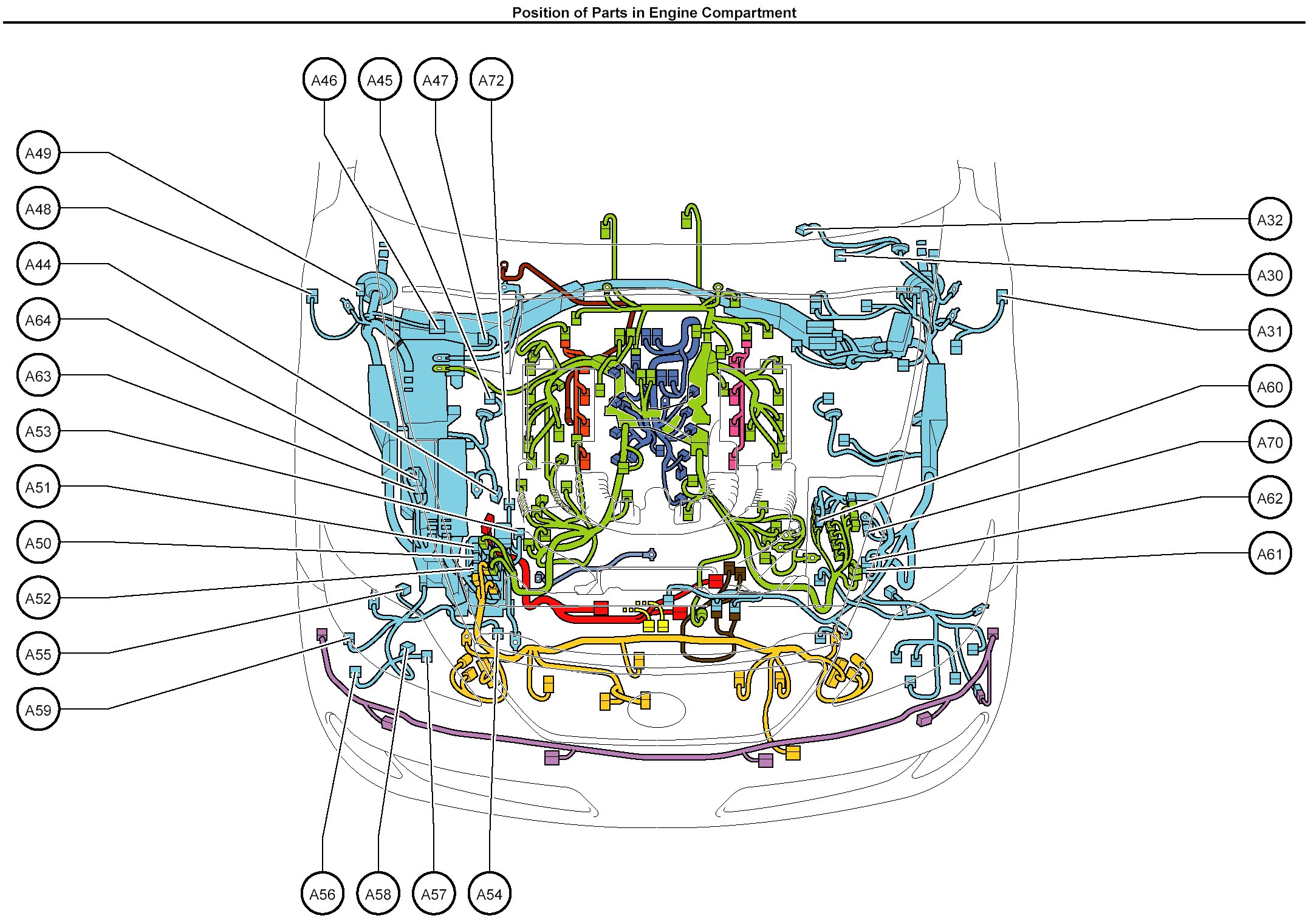 Position of Parts in Engine Compartment

A46
A45
A47
A72

A49
A48
A44
A64
A63
A53
A51
A50
A52
A55
A59

A32
A30
A31
A60
A70
A62
A61

A56
A58
A57
A54