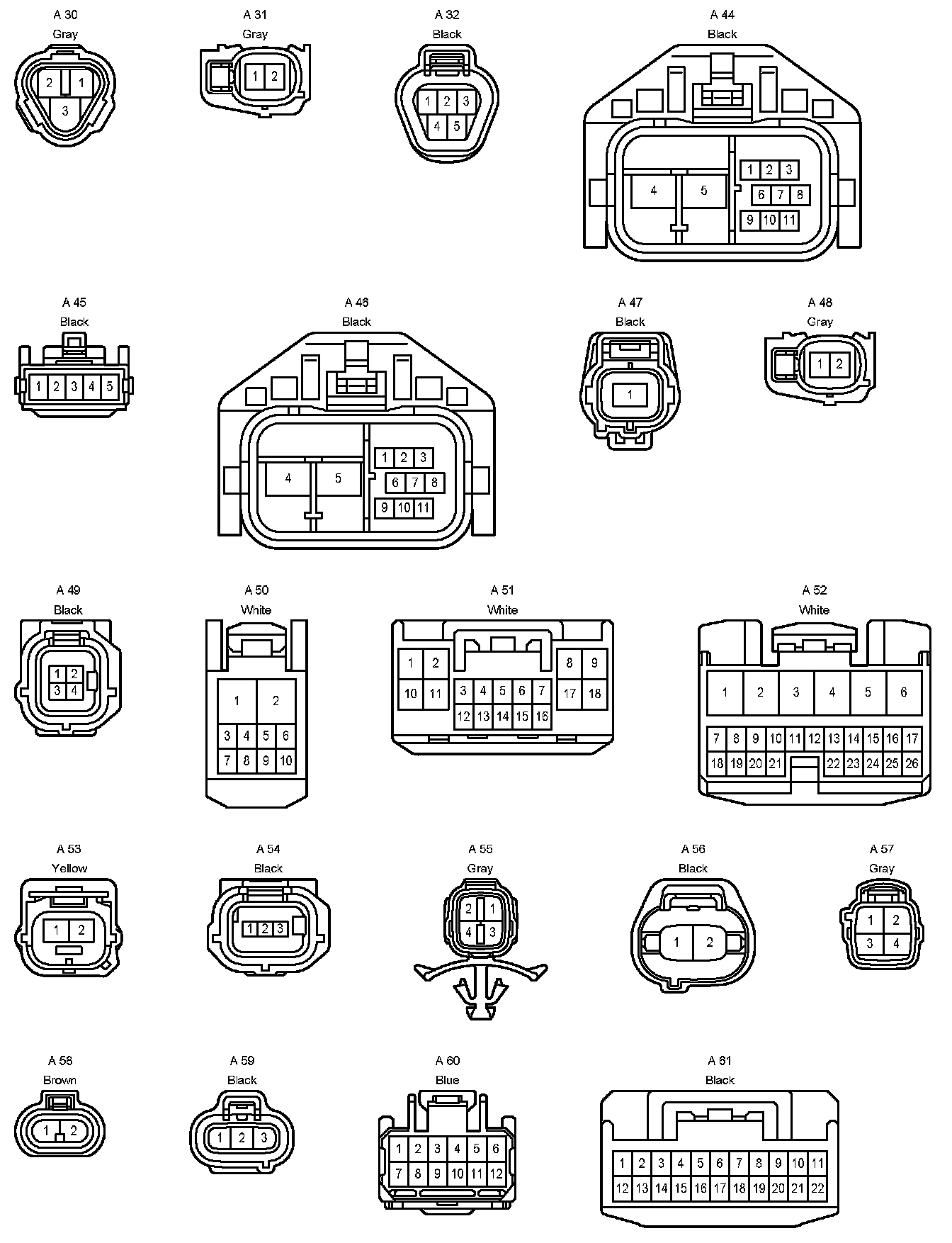 A 30
Gray
2 1
3

A 31
Gray
1 2

A 32
Black
1 2 3
4 5

A 44
Black
4 5
1 2 3
6 7 8
9 10 11

A 45
Black
1 2 3 4 5

A 46
Black
4 5
1 2 3
6 7 8
9 10 11

A 47
Black
1

A 48
Gray
1 2

A 49
Black
1 2
3 4

A 50
White
1 2
3 4 5 6
7 8 9 10

A 51
White
1 2
10 11
3 4 5 6 7
12 13 14 15 16
8 9
17 18

A 52
White
1 2 3 4 5 6
7 8 9 10 11 12 13 14 15 16 17
18 19 20 21 22 23 24 25 26

A 53
Yellow
1 2

A 54
Black
1 2 3

A 55
Gray
2 1
4 3

A 56
Black
1 2

A 57
Gray
1 2
3 4

A 58
Brown
1 2

A 59
Black
1 2 3

A 60
Blue
1 2 3 4 5 6
7 8 9 10 11 12

A 61
Black
1 2 3 4 5 6 7 8 9 10 11
12 13 14 15 16 17 18 19 20 21 22