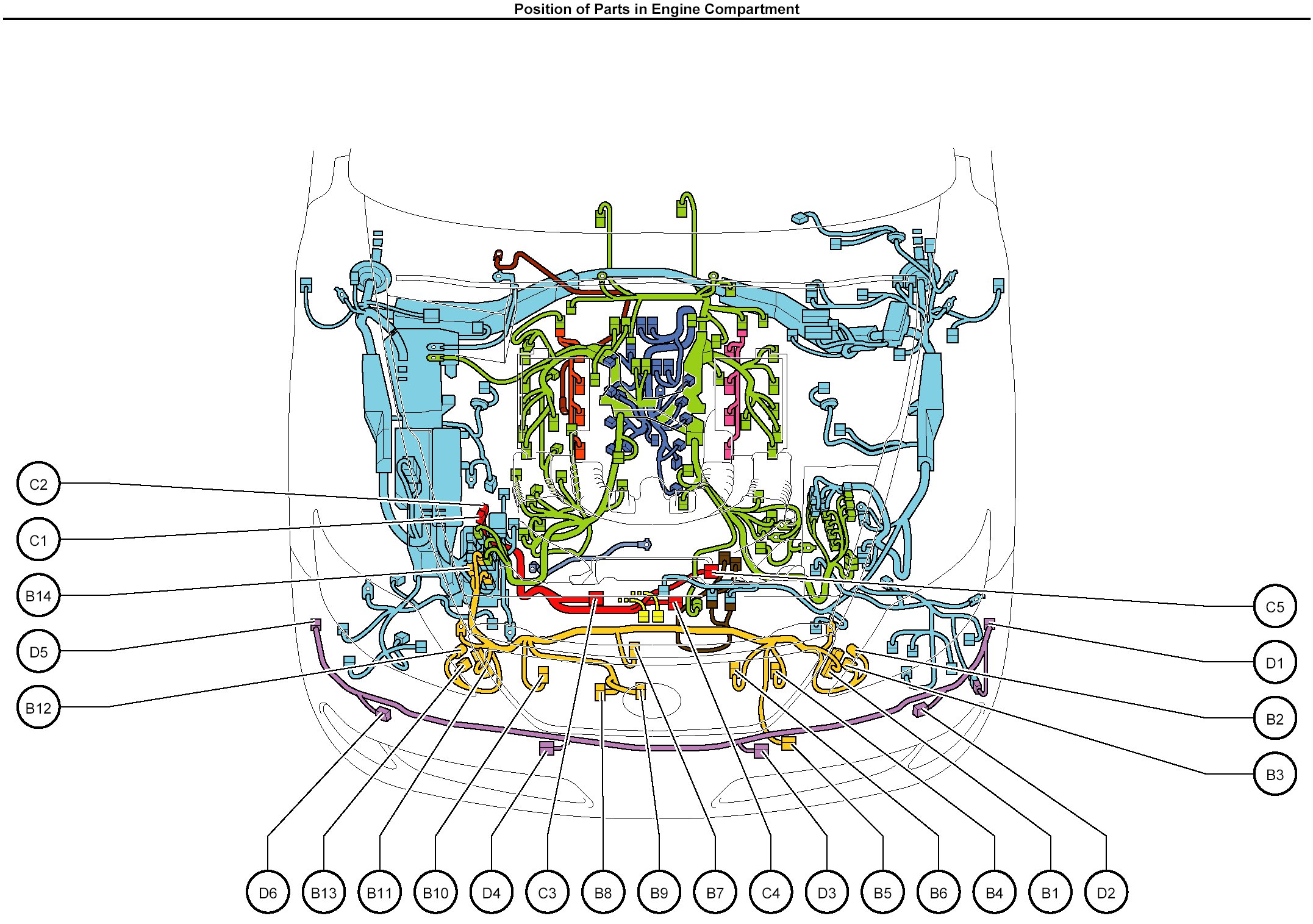 Position of Parts in Engine Compartment

C2

C1

B14

D5

B12

C5

D1

B2

B3

D6 B13 B11 B10 D4 C3 B8 B9 B7 C4 D3 B5 B6 B4 B1 D2