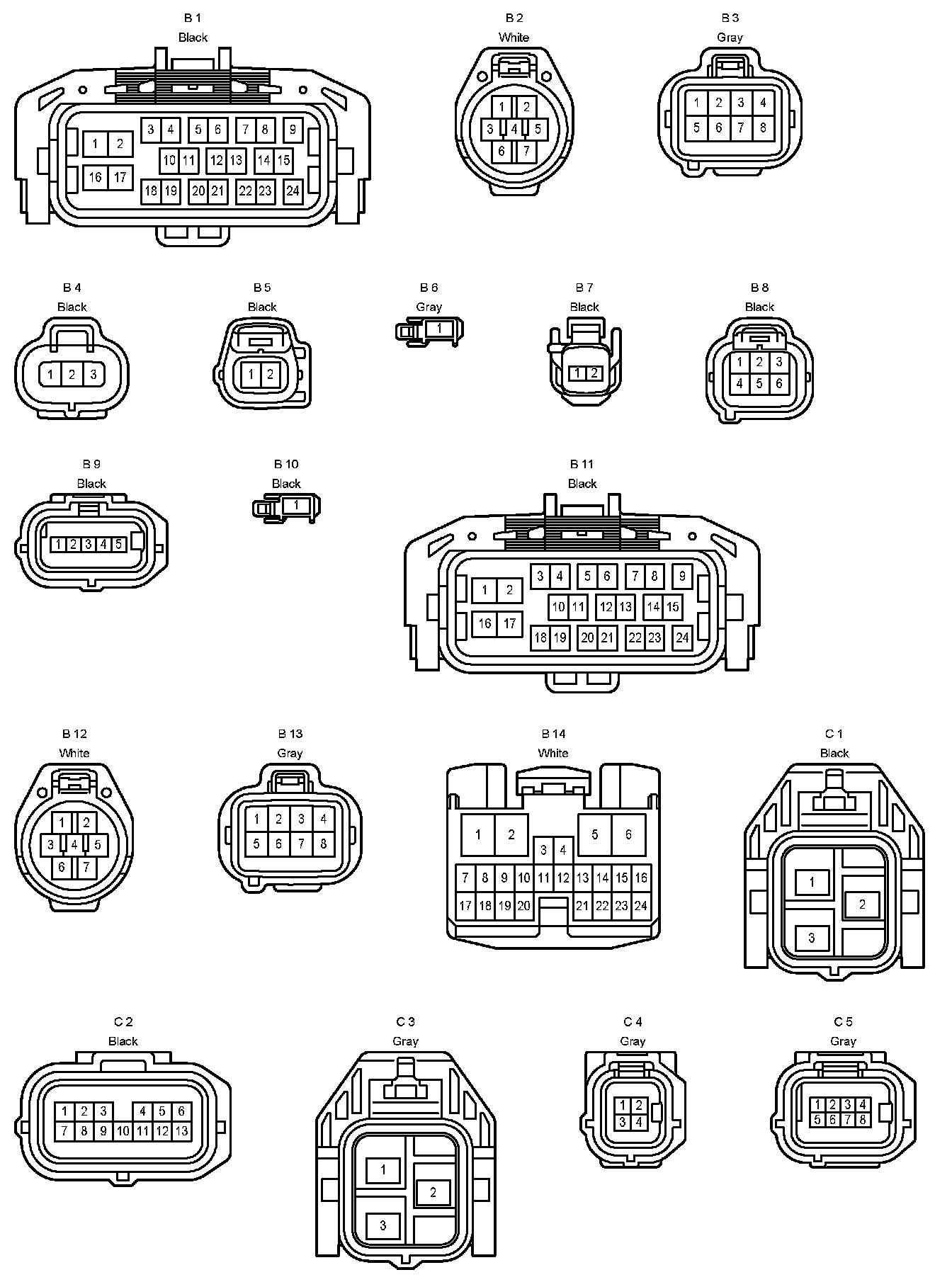 B 1
Black
3 4 5 6 7 8 9
1 2
10 11 12 13 14 15
16 17
18 19 20 21 22 23 24

B 2
White
1 2
3 4 5
6 7

B 3
Gray
1 2 3 4
5 6 7 8

B 4
Black
1 2 3

B 5
Black
1 2

B 6
Gray
1

B 7
Black
1 2

B 8
Black
1 2 3
4 5 6

B 9
Black
1 2 3 4 5

B 10
Black
1

B 11
Black
3 4 5 6 7 8 9
1 2
10 11 12 13 14 15
16 17
18 19 20 21 22 23 24

B 12
White
1 2
3 4 5
6 7

B 13
Gray
1 2 3 4
5 6 7 8

B 14
White
1 2 5 6
3 4
7 8 9 10 11 12 13 14 15 16
17 18 19 20 21 22 23 24

C 1
Black
1
2
3

C 2
Black
1 2 3 4 5 6
7 8 9 10 11 12 13

C 3
Gray
1
2
3

C 4
Gray
1 2
3 4

C 5
Gray
1 2 3 4
5 6 7 8