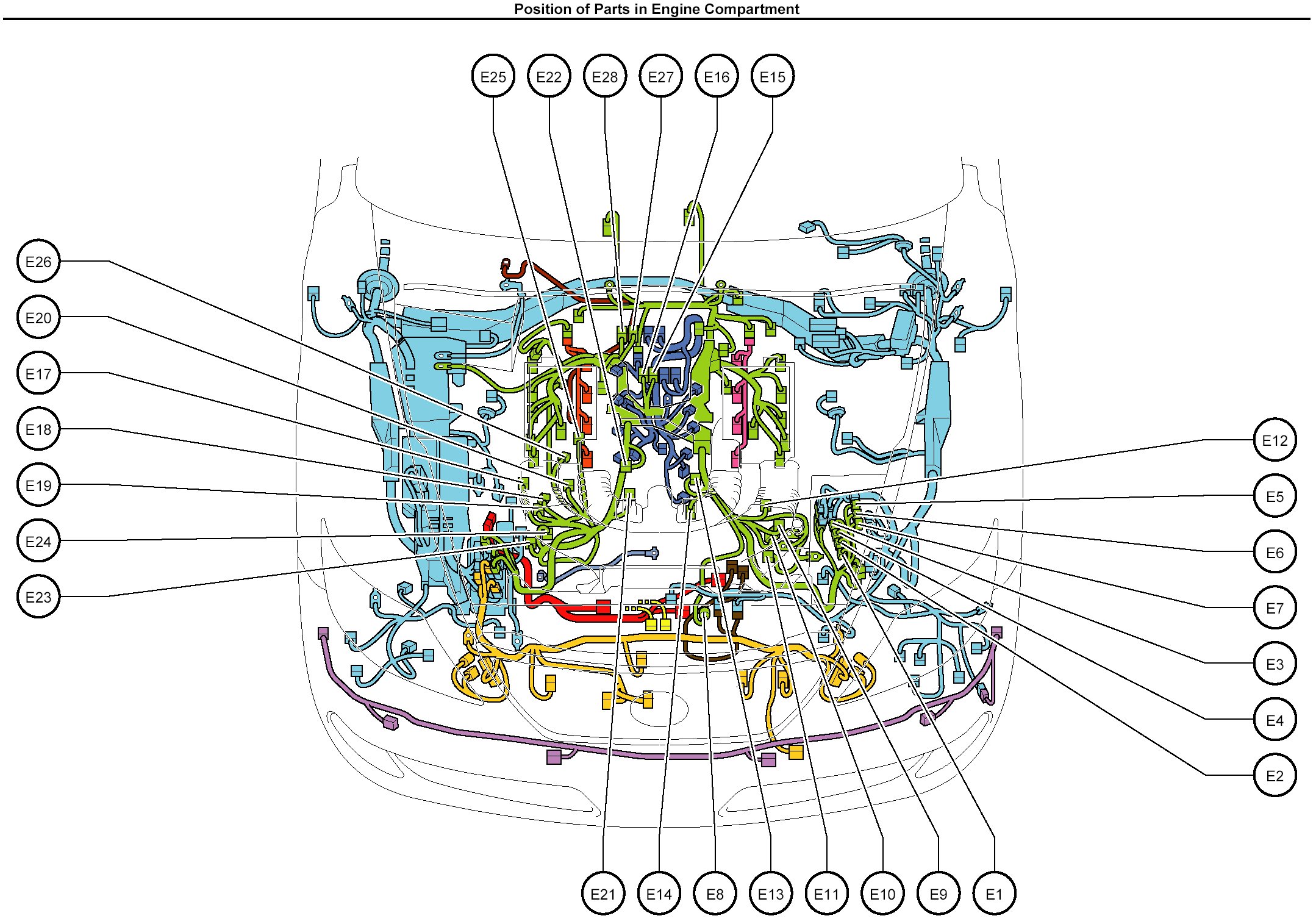 Position of Parts in Engine Compartment

E25
E22
E28
E27
E16
E15

E26
E20
E17
E18
E19
E24
E23

E12
E5
E6
E7
E3
E4
E2

E21
E14
E8
E13
E11
E10
E9
E1