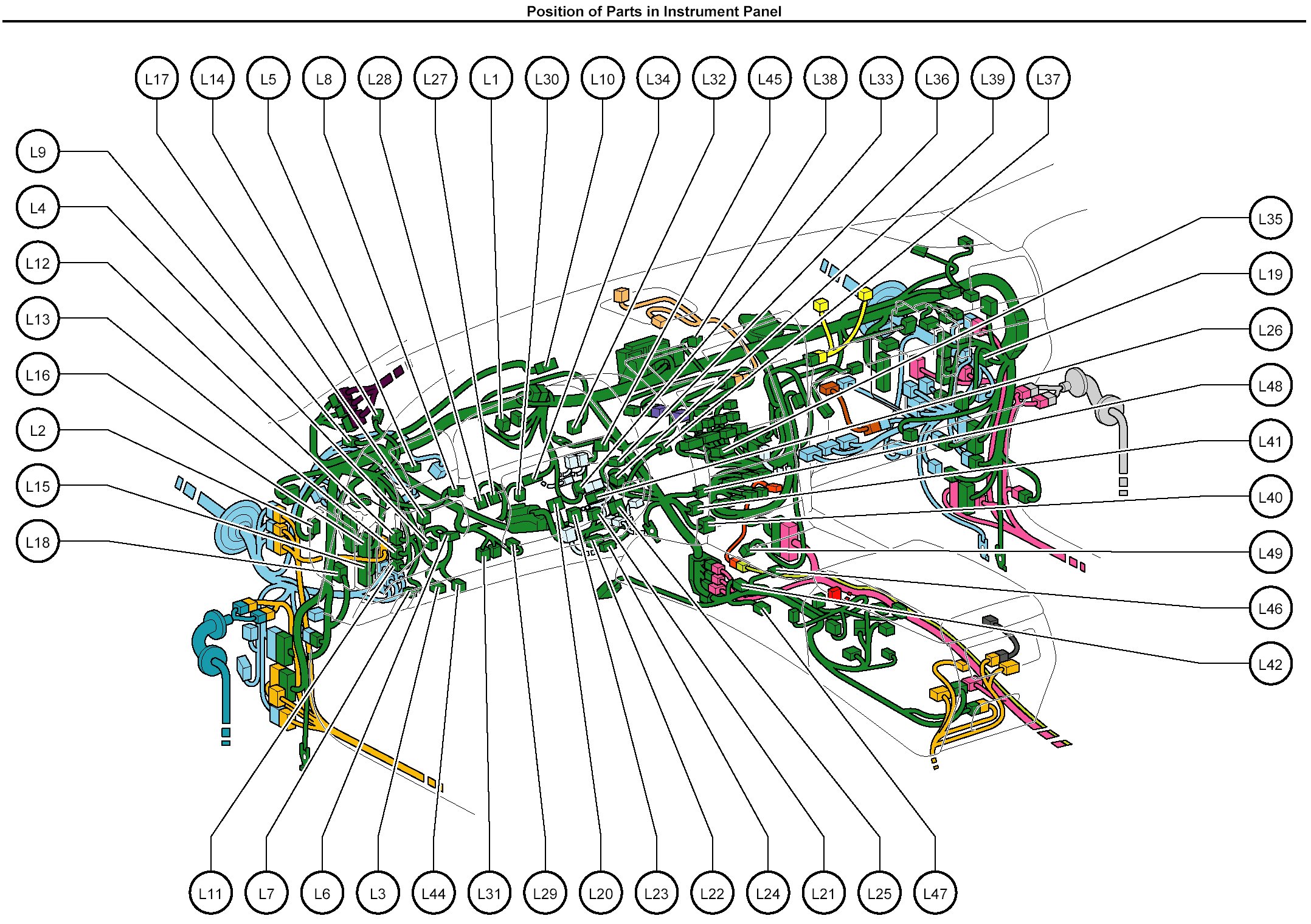 Position of Parts in Instrument Panel

L17 L14 L5 L8 L28 L27 L1 L30 L10 L34 L32 L45 L38 L33 L36 L39 L37

L9
L4
L12
L13
L16
L2
L15
L18

L35
L19
L26
L48
L41
L40
L49
L46
L42

L11 L7 L6 L3 L44 L31 L29 L20 L23 L22 L24 L21 L25 L47