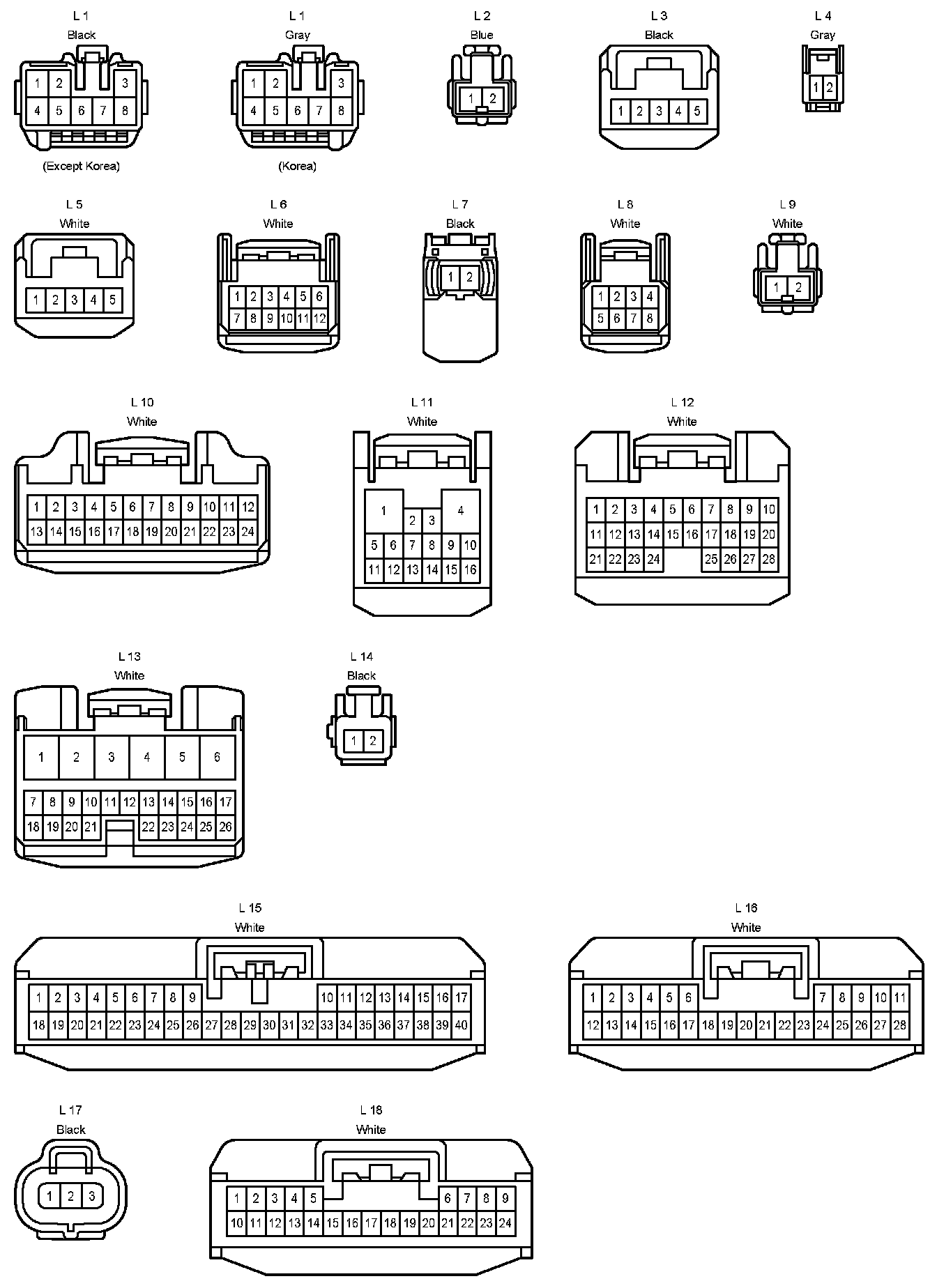 L 1
Black
1 2 3
4 5 6 7 8
(Except Korea)

L 1
Gray
1 2 3
4 5 6 7 8
(Korea)

L 2
Blue
1 2

L 3
Black
1 2 3 4 5

L 4
Gray
1 2

L 5
White
1 2 3 4 5

L 6
White
1 2 3 4 5 6
7 8 9 10 11 12

L 7
Black
1 2

L 8
White
1 2 3 4
5 6 7 8

L 9
White
1 2

L 10
White
1 2 3 4 5 6 7 8 9 10 11 12
13 14 15 16 17 18 19 20 21 22 23 24

L 11
White
1 2 3 4
5 6 7 8 9 10
11 12 13 14 15 16

L 12
White
1 2 3 4 5 6 7 8 9 10
11 12 13 14 15 16 17 18 19 20
21 22 23 24 25 26 27 28

L 13
White
1 2 3 4 5 6
7 8 9 10 11 12 13 14 15 16 17
18 19 20 21 22 23 24 25 26

L 14
Black
1 2

L 15
White
1 2 3 4 5 6 7 8 9 10 11 12 13 14 15 16 17
18 19 20 21 22 23 24 25 26 27 28 29 30 31 32 33 34 35 36 37 38 39 40

L 16
White
1 2 3 4 5 6 7 8 9 10 11
12 13 14 15 16 17 18 19 20 21 22 23 24 25 26 27 28

L 17
Black
1 2 3

L 18
White
1 2 3 4 5 6 7 8 9
10 11 12 13 14 15 16 17 18 19 20 21 22 23 24