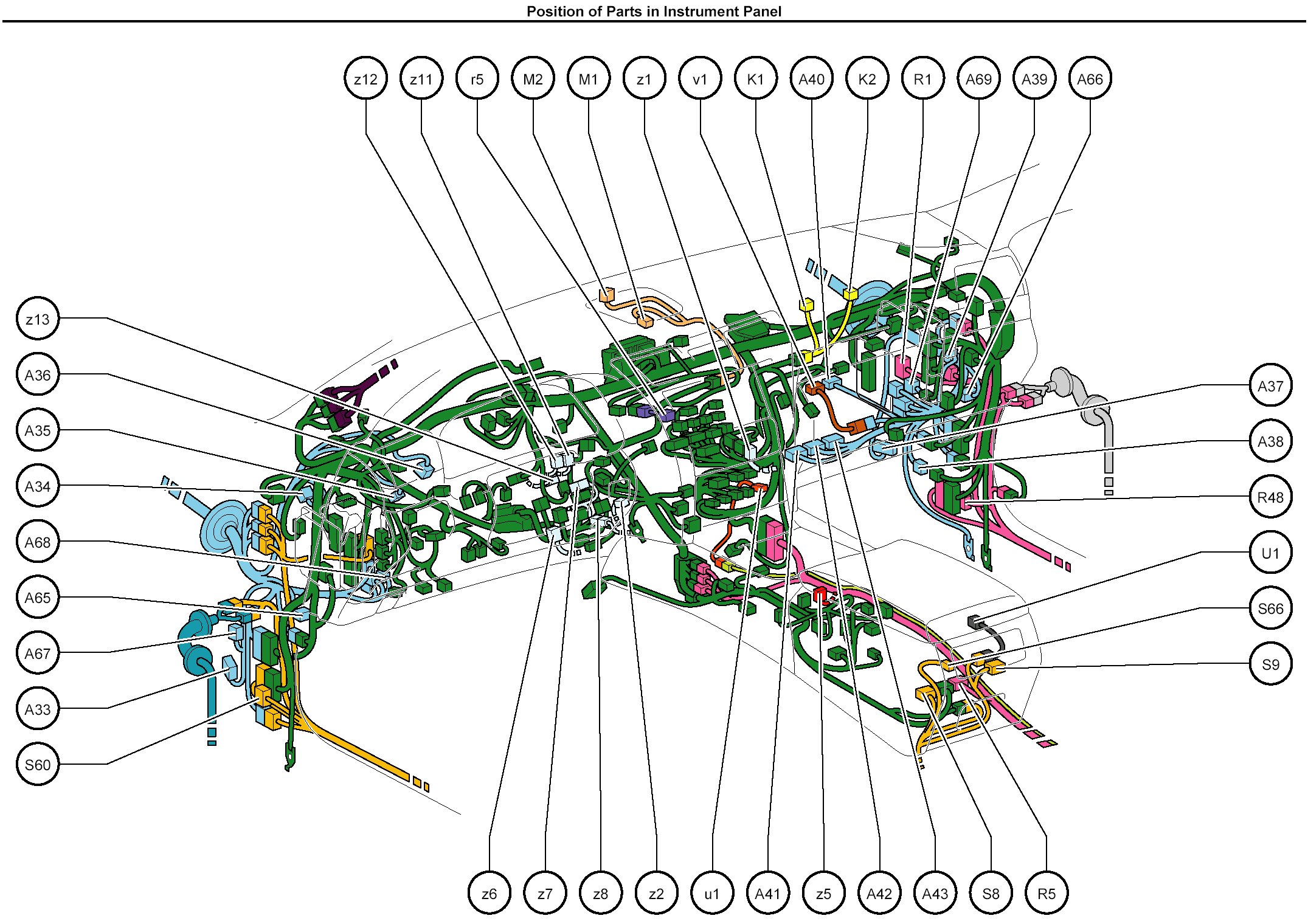 Position of Parts in Instrument Panel

z12
z11
r5
M2
M1
z1
v1
K1
A40
K2
R1
A69
A39
A66

z13
A36
A35
A34
A68
A65
A67
A33
S60

A37
A38
R48
U1
S66
S9

z6
z7
z8
z2
u1
A41
z5
A42
A43
S8
R5